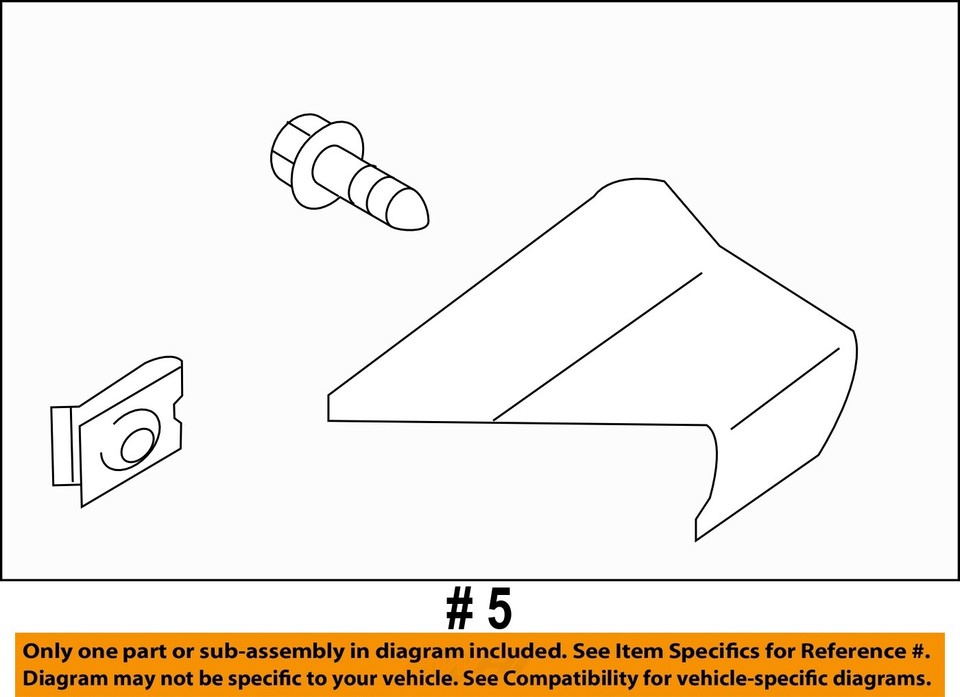 # 5

Only one part or sub-assembly in diagram included. See Item Specifics for Reference #.
Diagram may not be specific to your vehicle. See Compatibility for vehicle-specific diagrams.