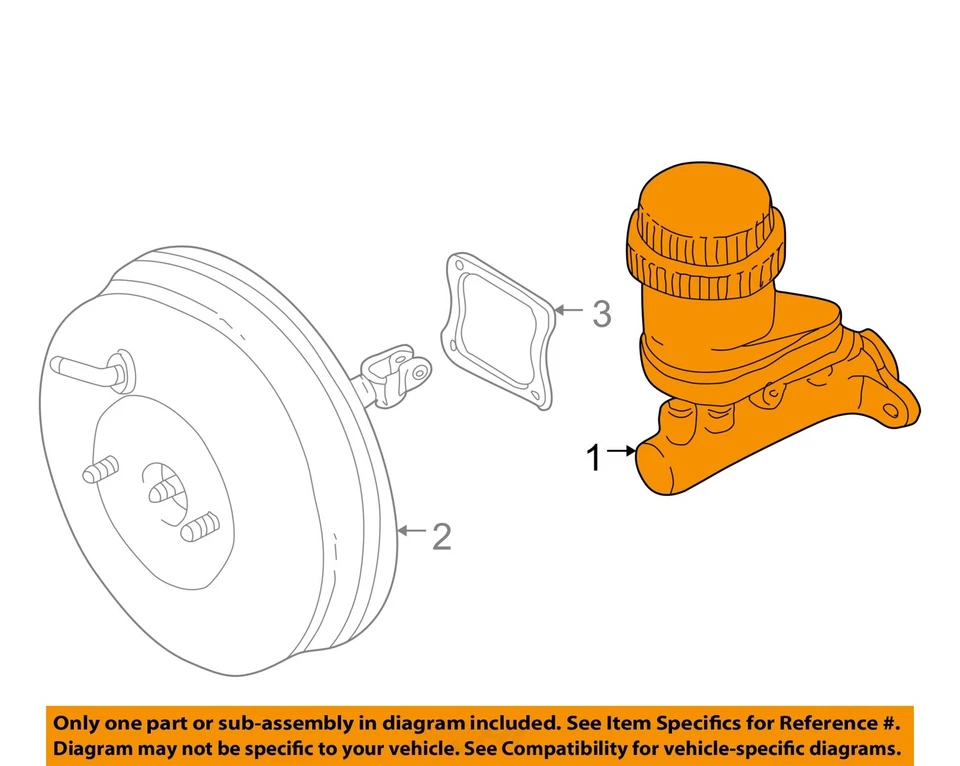 3

1

2

Only one part or sub-assembly in diagram included. See Item Specifics for Reference #.
Diagram may not be specific to your vehicle. See Compatibility for vehicle-specific diagrams.