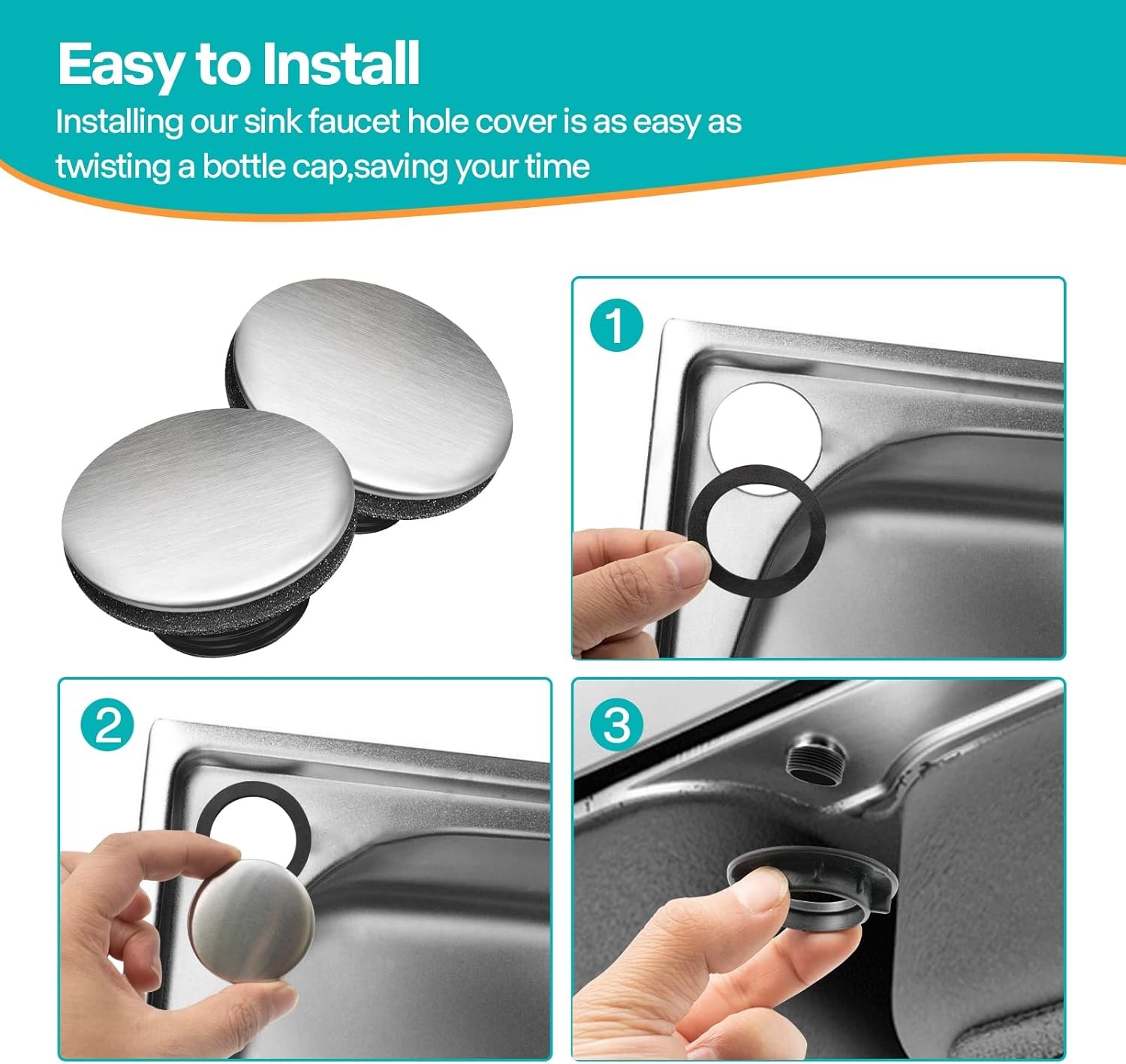 Easy to Install
Installing our sink faucet hole cover is as easy as twisting a bottle cap,saving your time

1

2

3