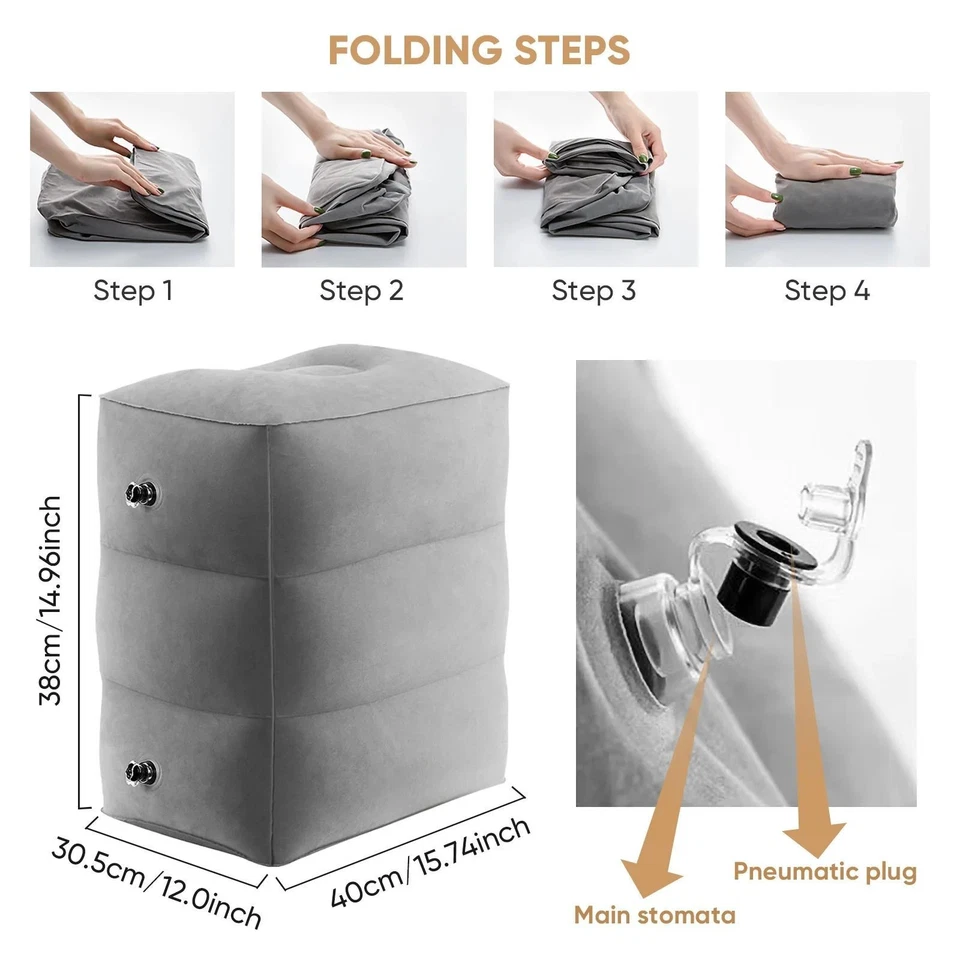 FOLDING STEPS

Step 1

Step 2

Step 3

Step 4

38cm/14.96inch

30.5cm/12.0inch

40cm/15.74inch

Pneumatic plug

Main stomata