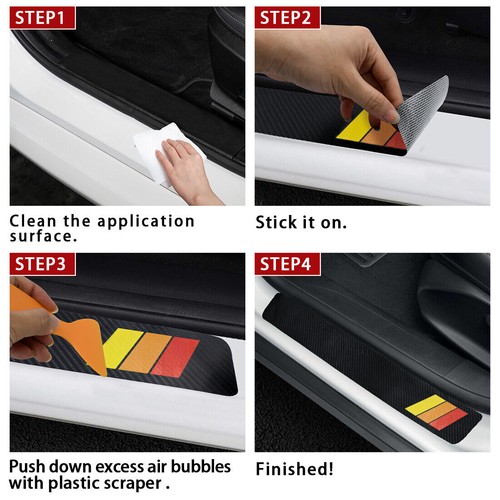 STEP1

Clean the application surface.

STEP2

Stick it on.

STEP3

Push down excess air bubbles with plastic scraper .

STEP4

Finished!