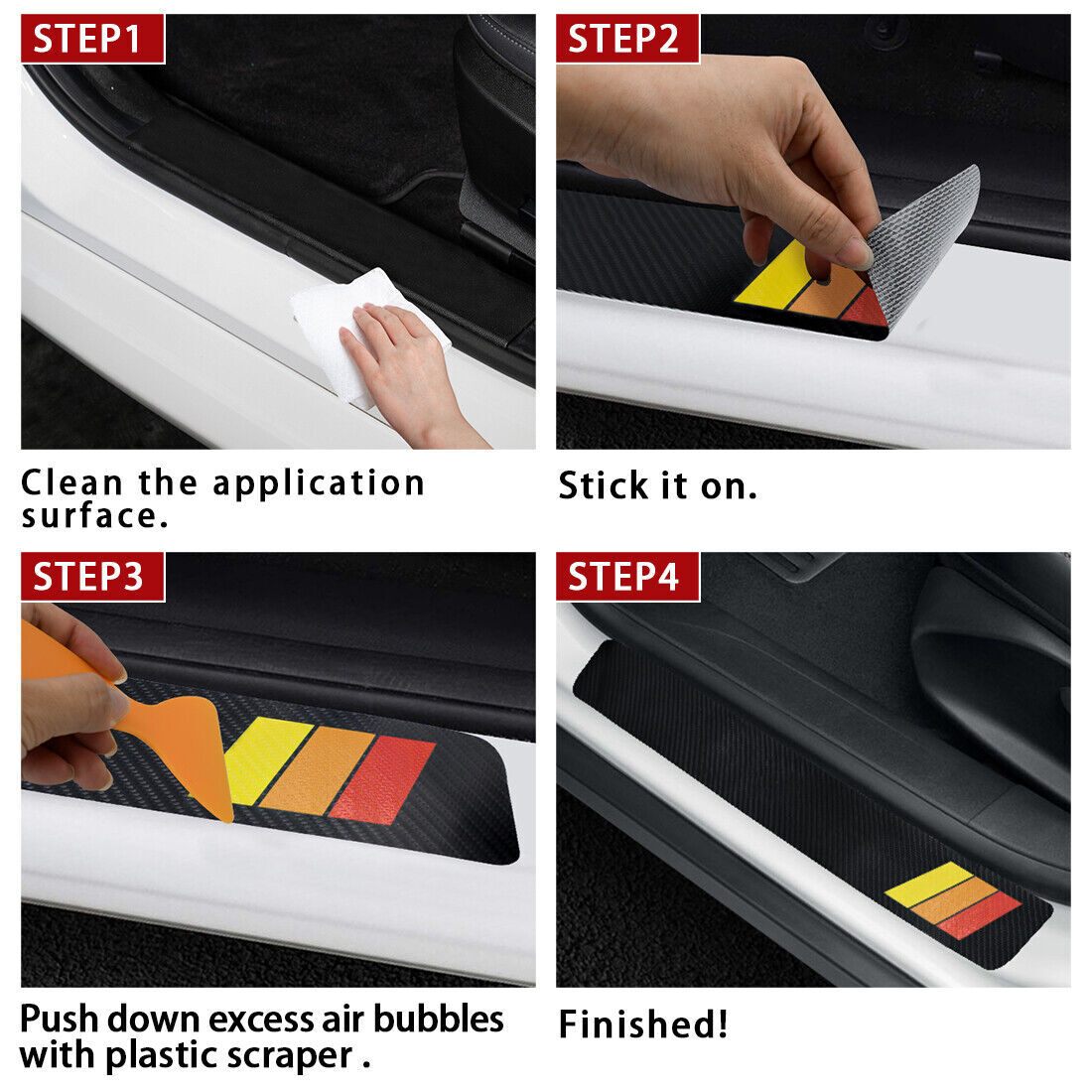 STEP1

Clean the application surface.

STEP2

Stick it on.

STEP3

Push down excess air bubbles with plastic scraper .

STEP4

Finished!