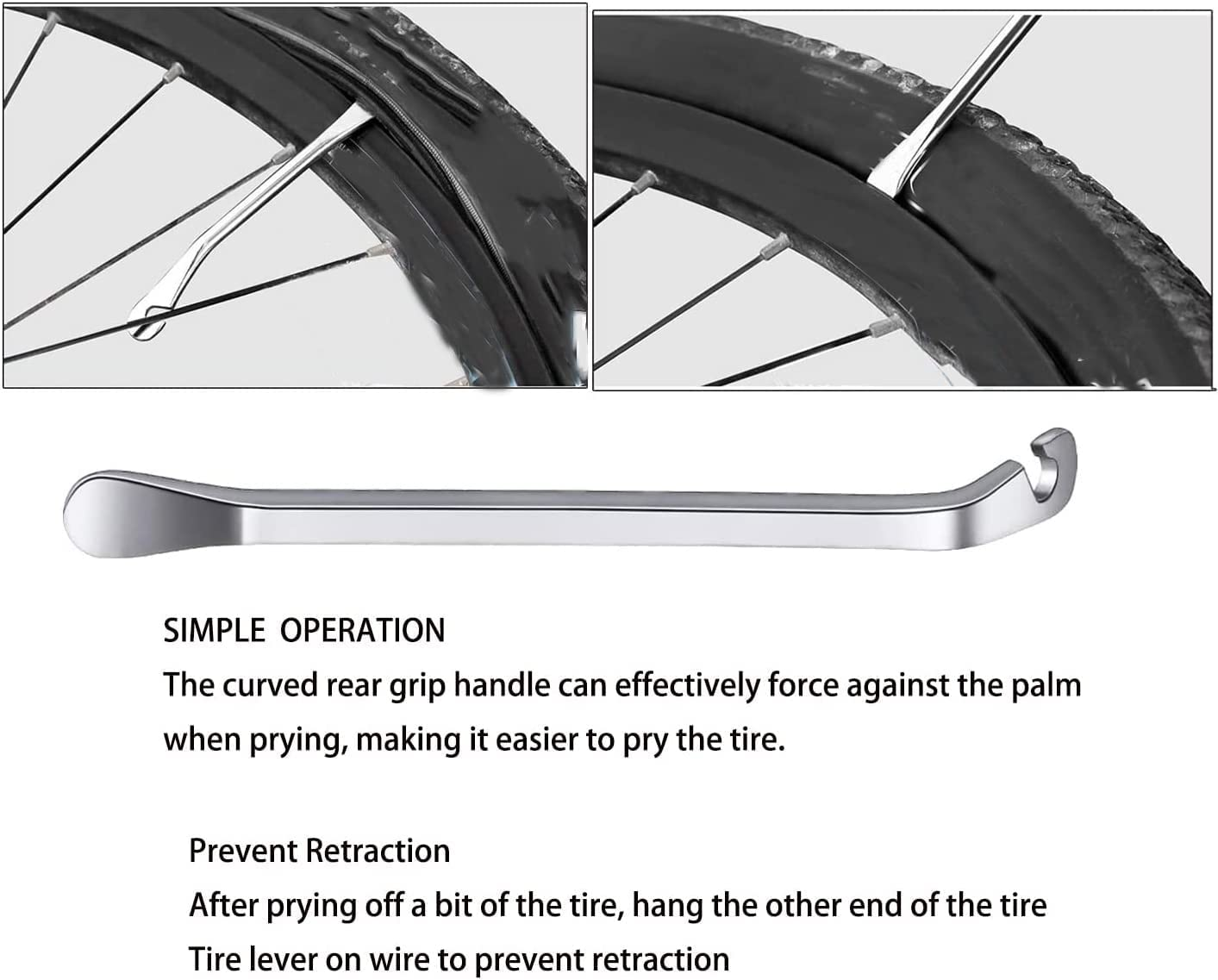 SIMPLE  OPERATION
The curved rear grip handle can effectively force against the palm when prying, making it easier to pry the tire.

Prevent Retraction
After prying off a bit of the tire, hang the other end of the tire
Tire lever on wire to prevent retraction