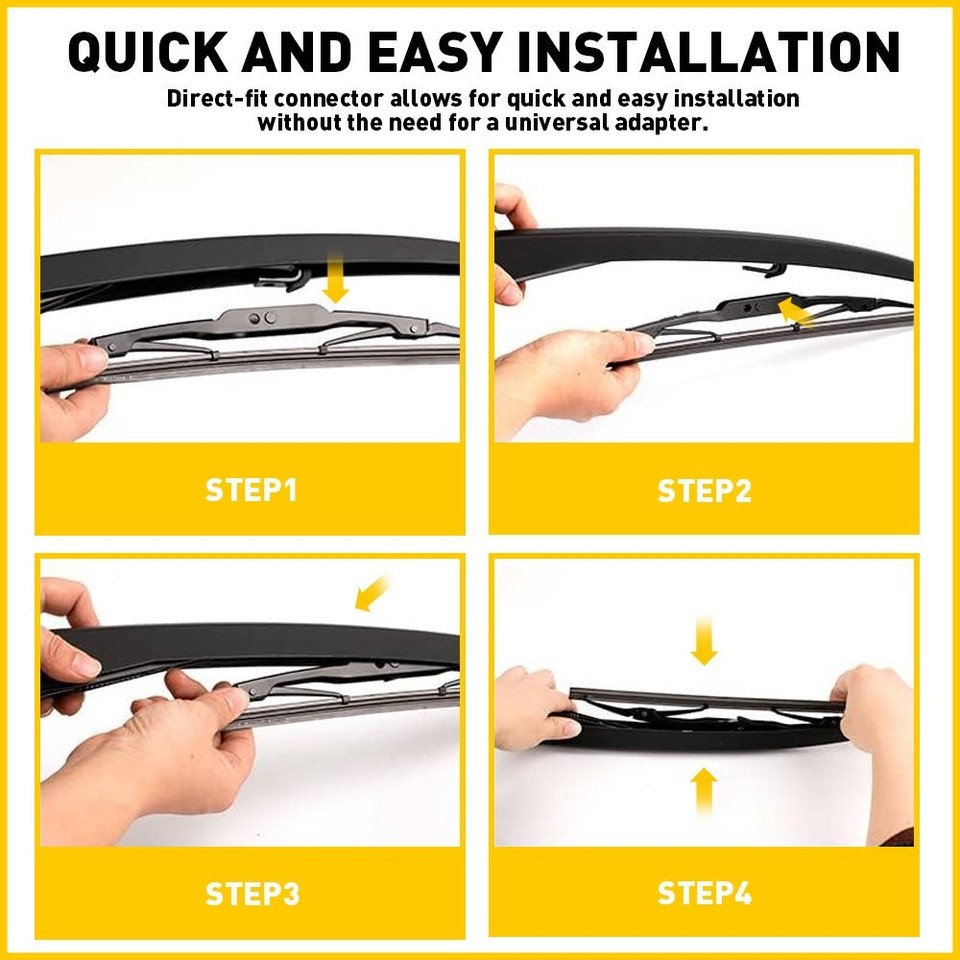 QUICK AND EASY INSTALLATION

Direct-fit connector allows for quick and easy installation without the need for a universal adapter.

STEP1

STEP2

STEP3

STEP4