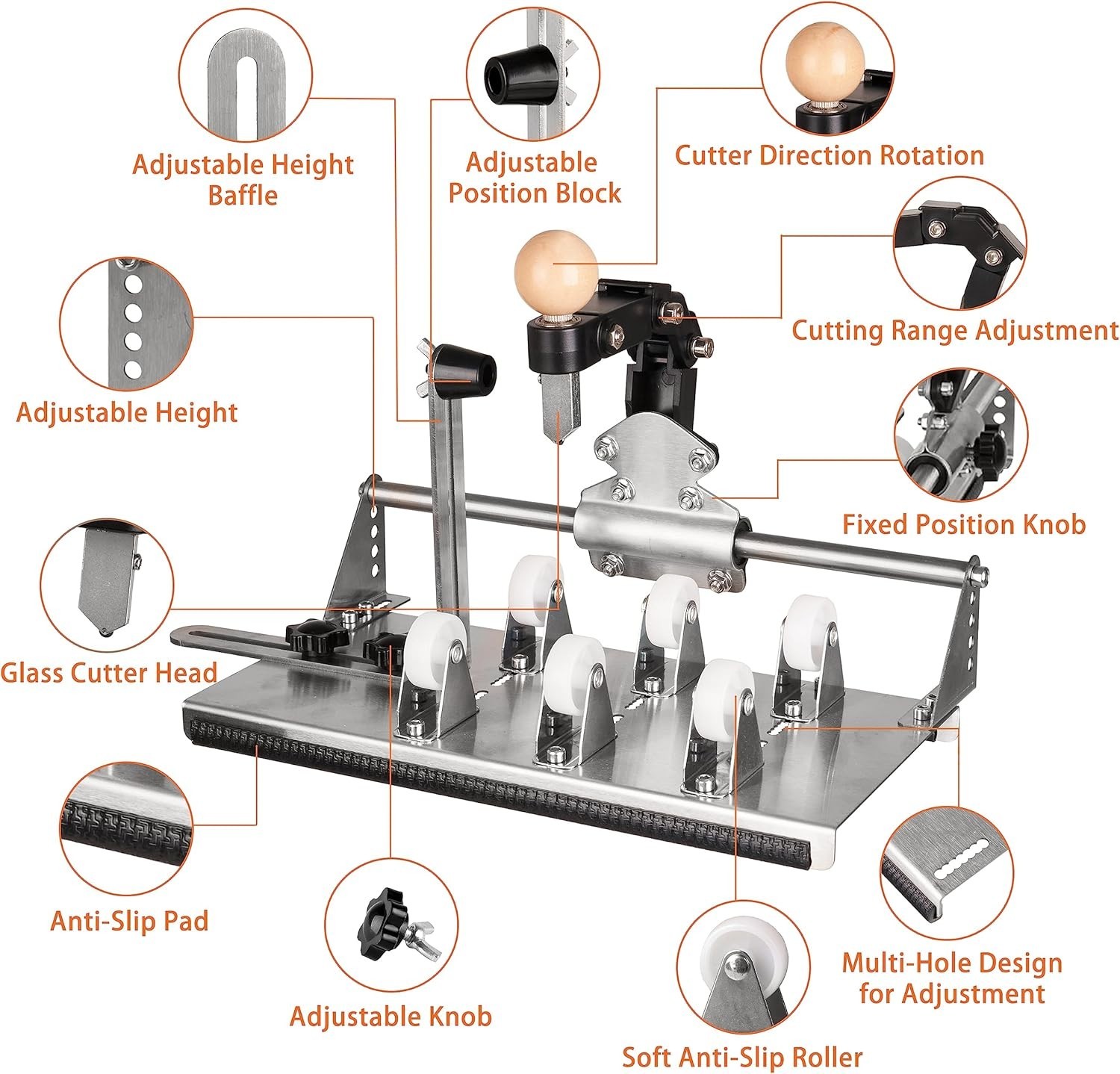 Adjustable Height Baffle

Adjustable Position Block

Cutter Direction Rotation

Cutting Range Adjustment

Adjustable Height

Fixed Position Knob

Glass Cutter Head

Anti-Slip Pad

Adjustable Knob

Soft Anti-Slip Roller

Multi-Hole Design for Adjustment