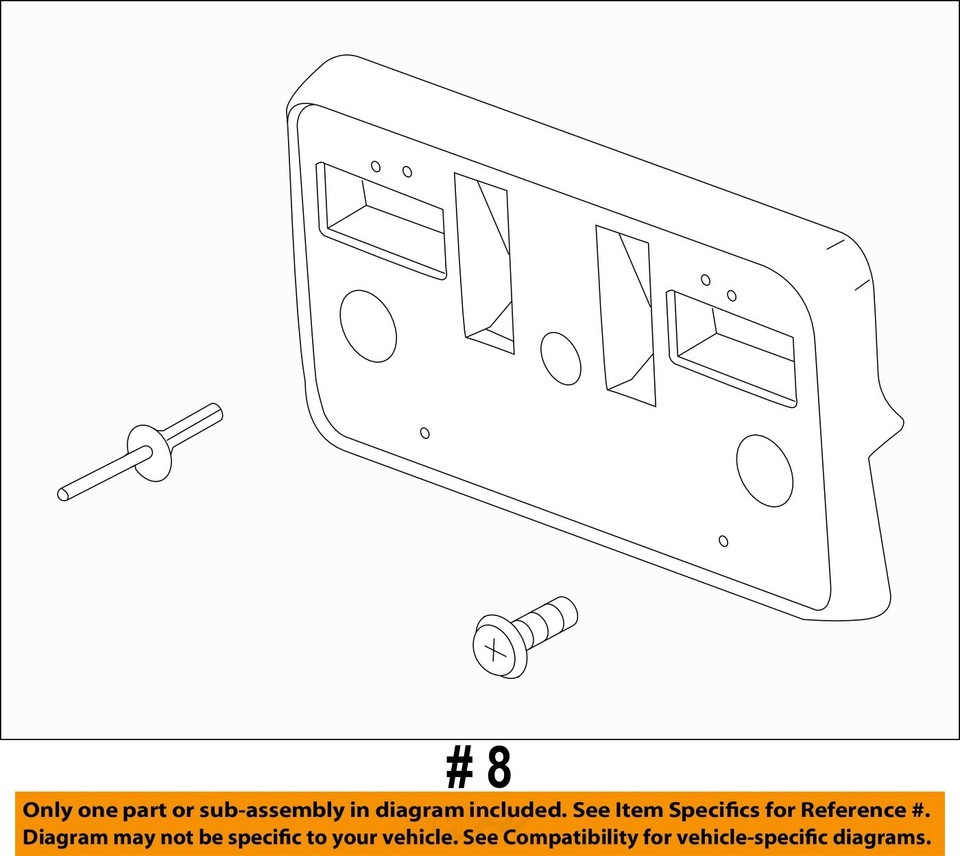 # 8

Only one part or sub-assembly in diagram included. See Item Specifics for Reference #. Diagram may not be specific to your vehicle. See Compatibility for vehicle-specific diagrams.