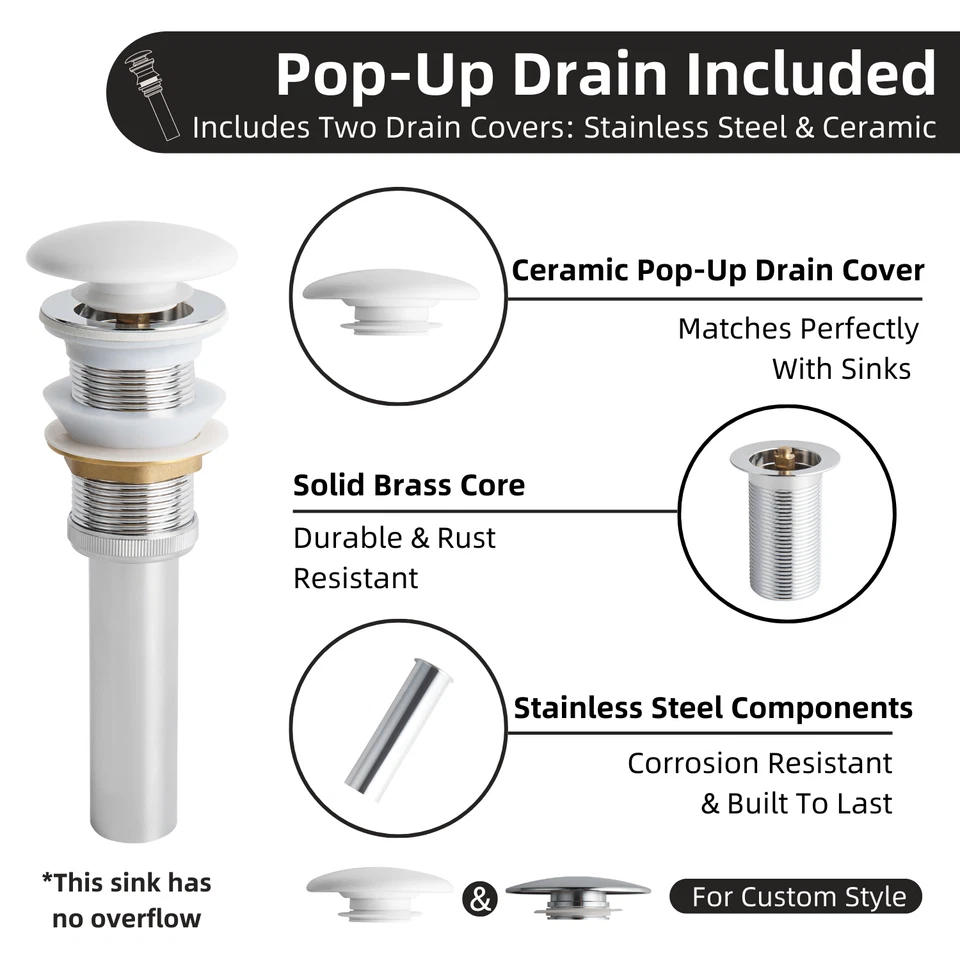 Pop-Up Drain Included
Includes Two Drain Covers: Stainless Steel & Ceramic

Ceramic Pop-Up Drain Cover
Matches Perfectly With Sinks

Solid Brass Core
Durable & Rust Resistant

Stainless Steel Components
Corrosion Resistant & Built To Last

*This sink has no overflow

&

For Custom Style