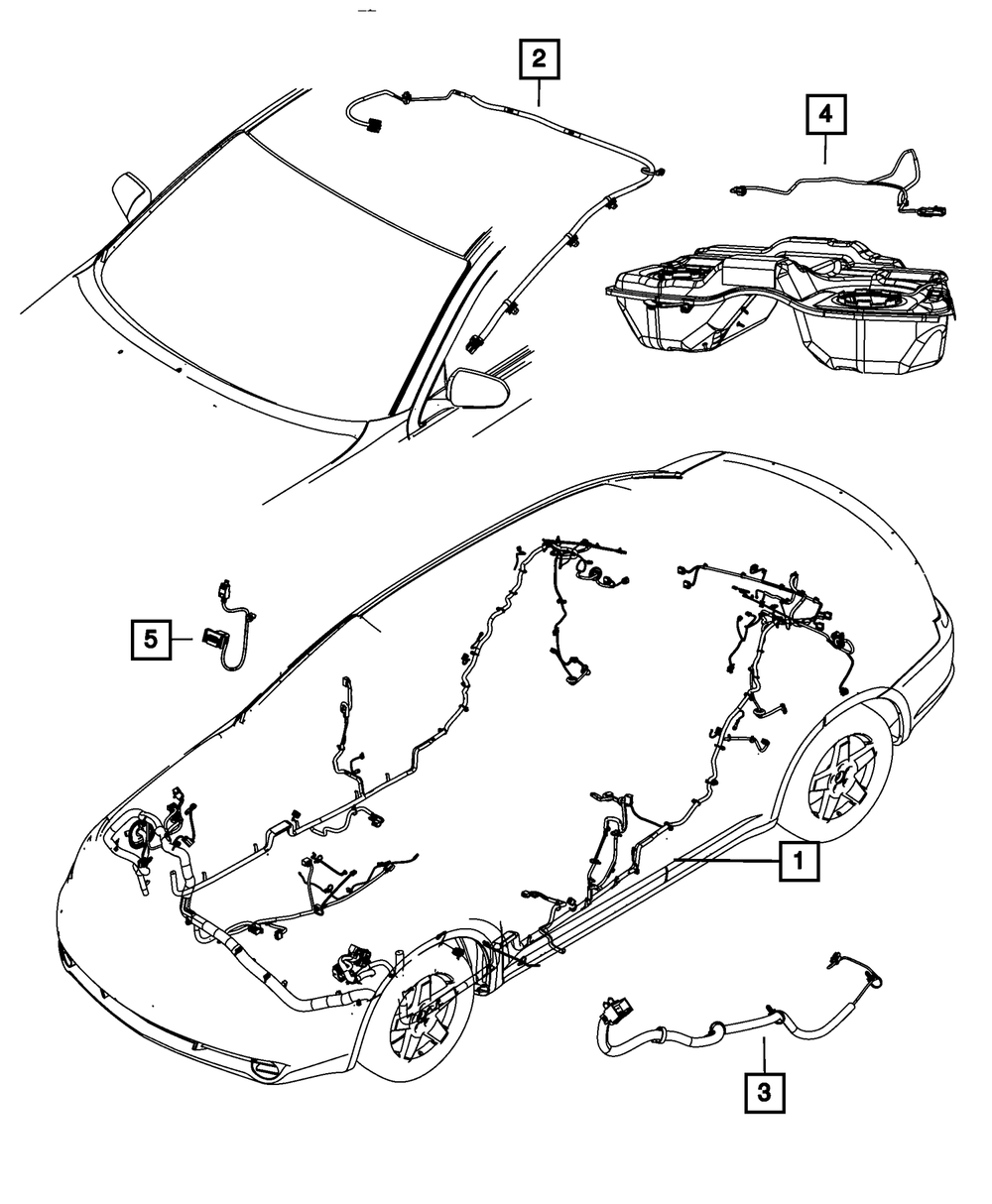 2
4
5
1
3