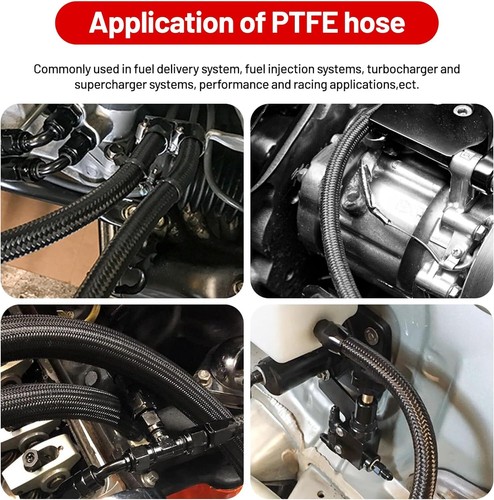 Application of PTFE hose

Commonly used in fuel delivery system, fuel injection systems, turbocharger and supercharger systems, performance and racing applications,ect.