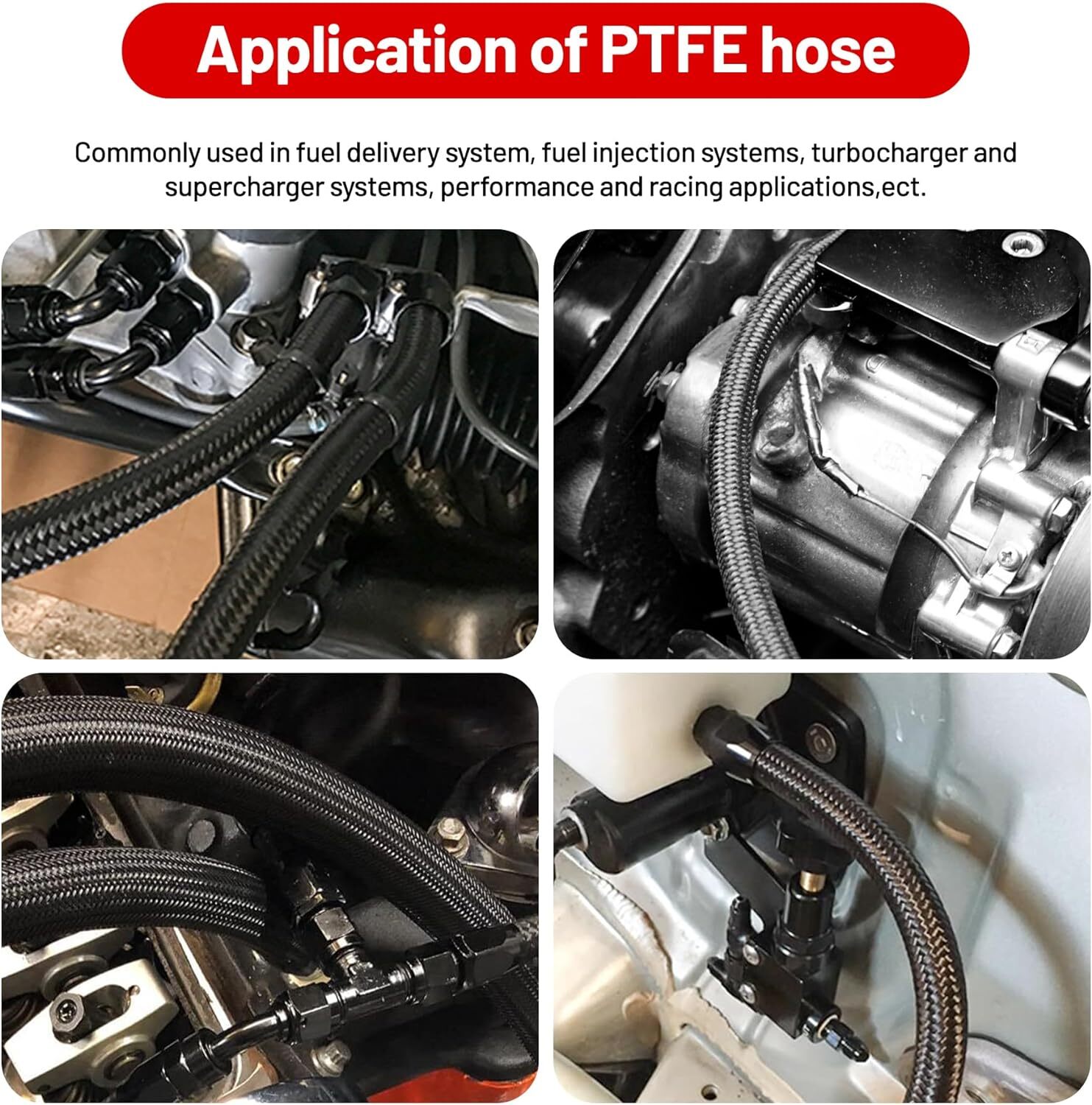 Application of PTFE hose

Commonly used in fuel delivery system, fuel injection systems, turbocharger and supercharger systems, performance and racing applications,ect.