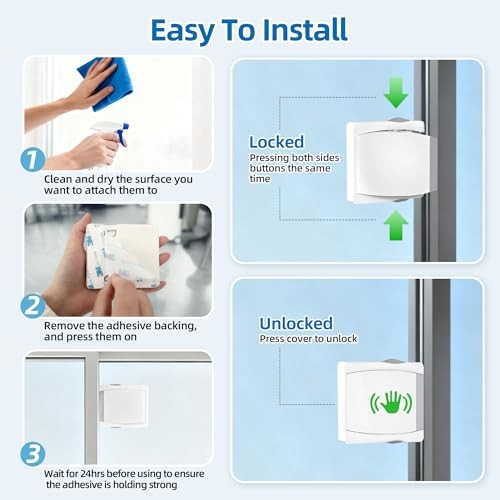 Easy To Install

1
Clean and dry the surface you want to attach them to

2
Remove the adhesive backing, and press them on

3
Wait for 24hrs before using to ensure the adhesive is holding strong

Locked
Pressing both sides buttons the same time

Unlocked
Press cover to unlock