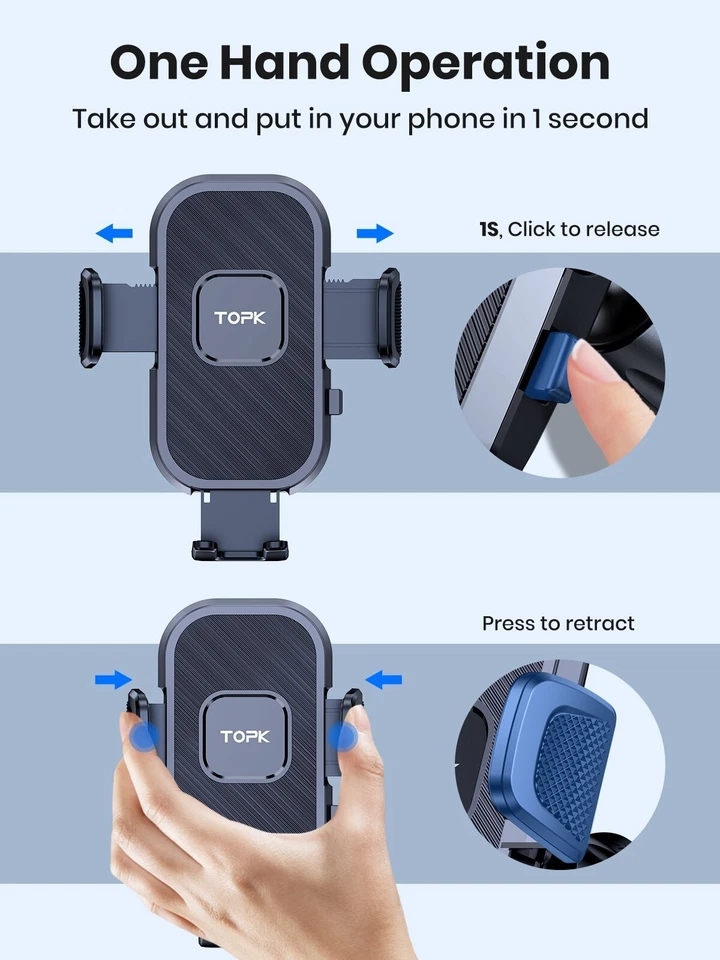 One Hand Operation

Take out and put in your phone in 1 second

1S, Click to release

TOPK

Press to retract

TOPK