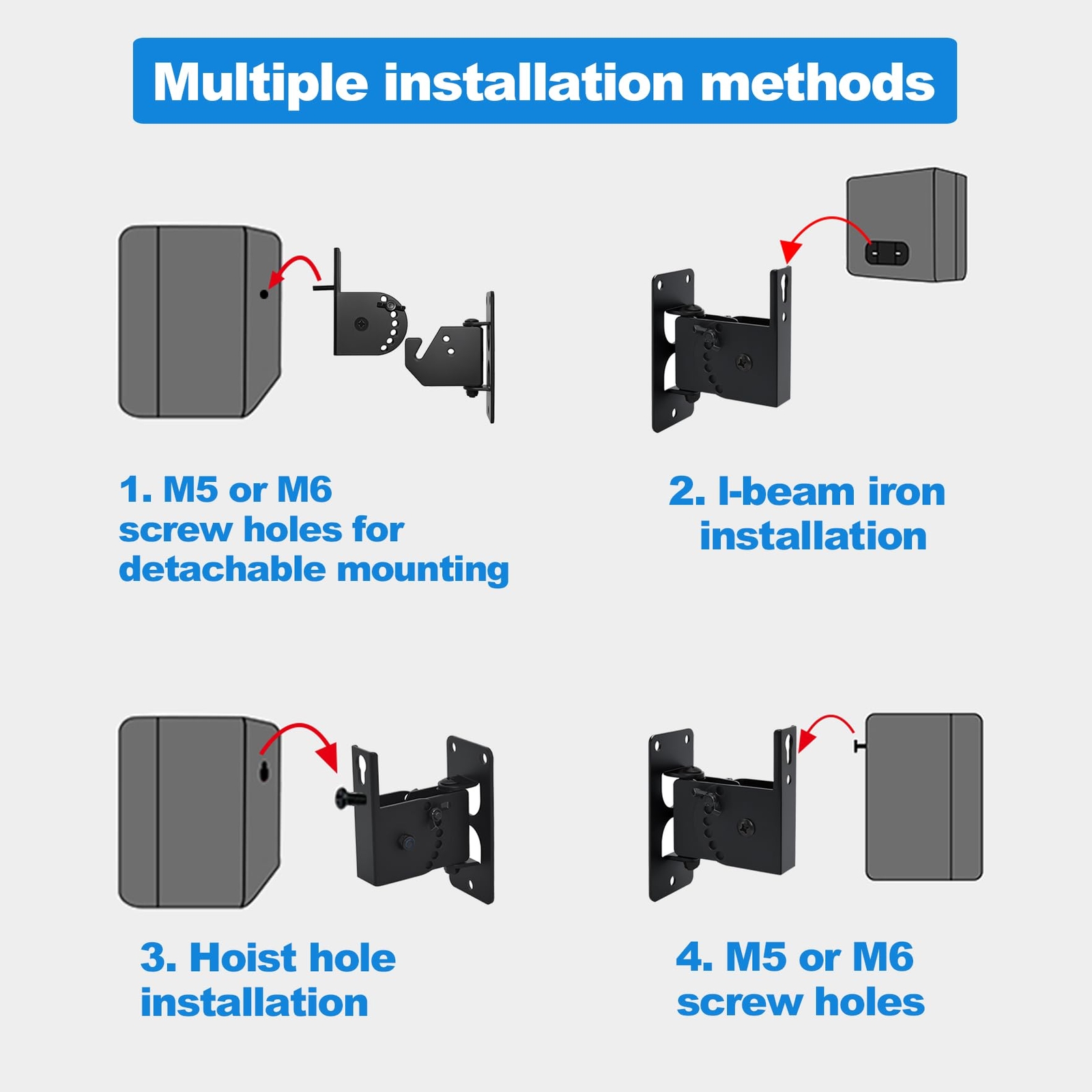 Multiple installation methods

1. M5 or M6 screw holes for detachable mounting

2. I-beam iron installation

3. Hoist hole installation

4. M5 or M6 screw holes