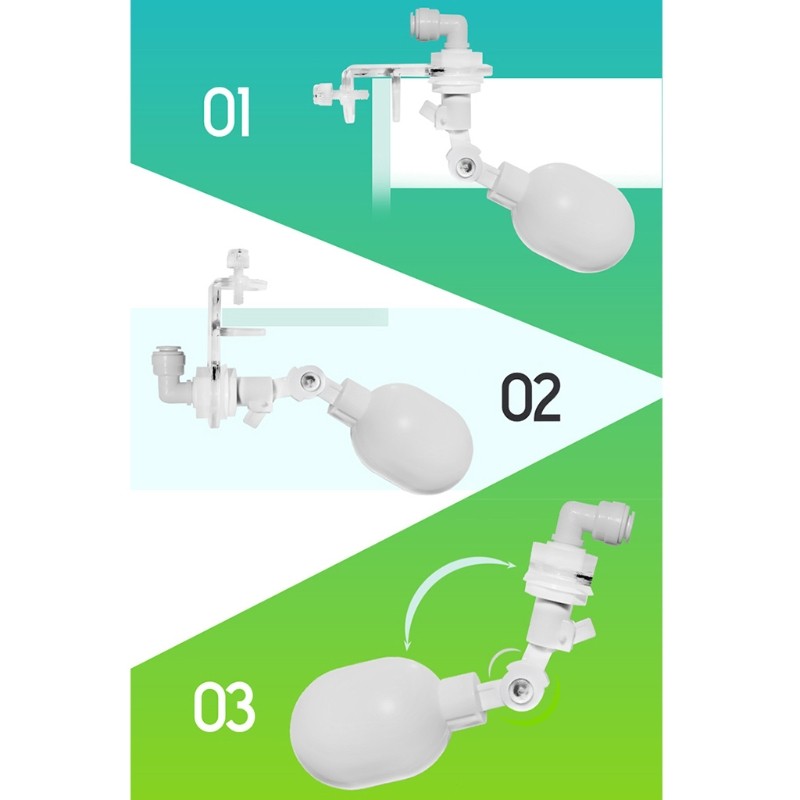 01

02

03