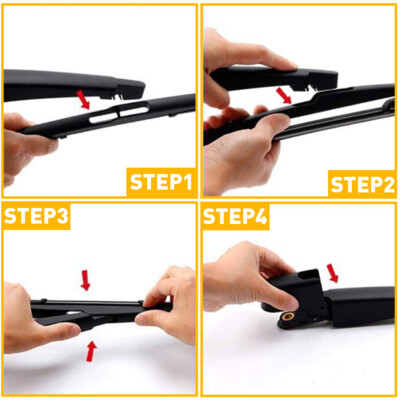 STEP1

STEP2

STEP3

STEP4