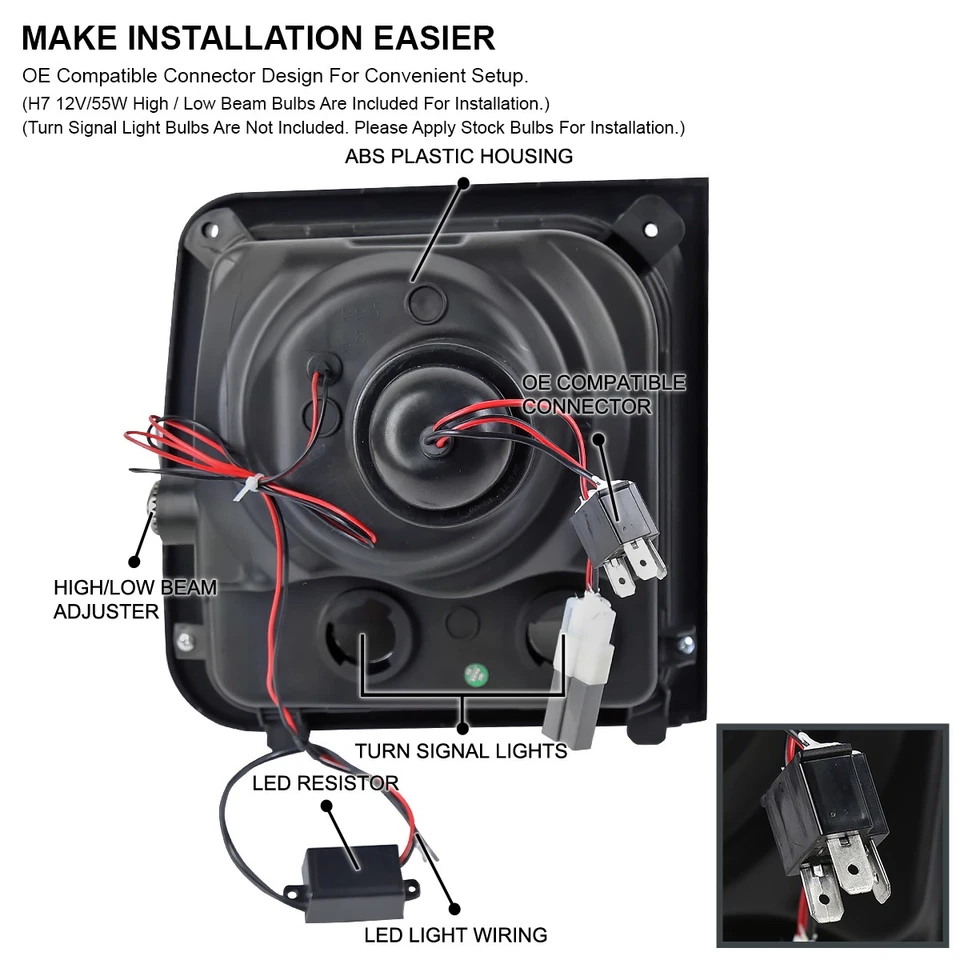 MAKE INSTALLATION EASIER

OE Compatible Connector Design For Convenient Setup.

(H7 12V/55W High / Low Beam Bulbs Are Included For Installation.)

(Turn Signal Light Bulbs Are Not Included. Please Apply Stock Bulbs For Installation.)

ABS PLASTIC HOUSING

OE COMPATIBLE CONNECTOR

HIGH/LOW BEAM ADJUSTER

TURN SIGNAL LIGHTS

LED RESISTOR

LED LIGHT WIRING