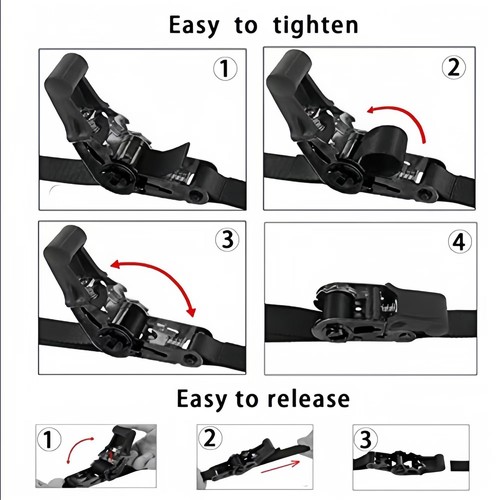 Easy to tighten

1

2

3

4

Easy to release

1

2

3