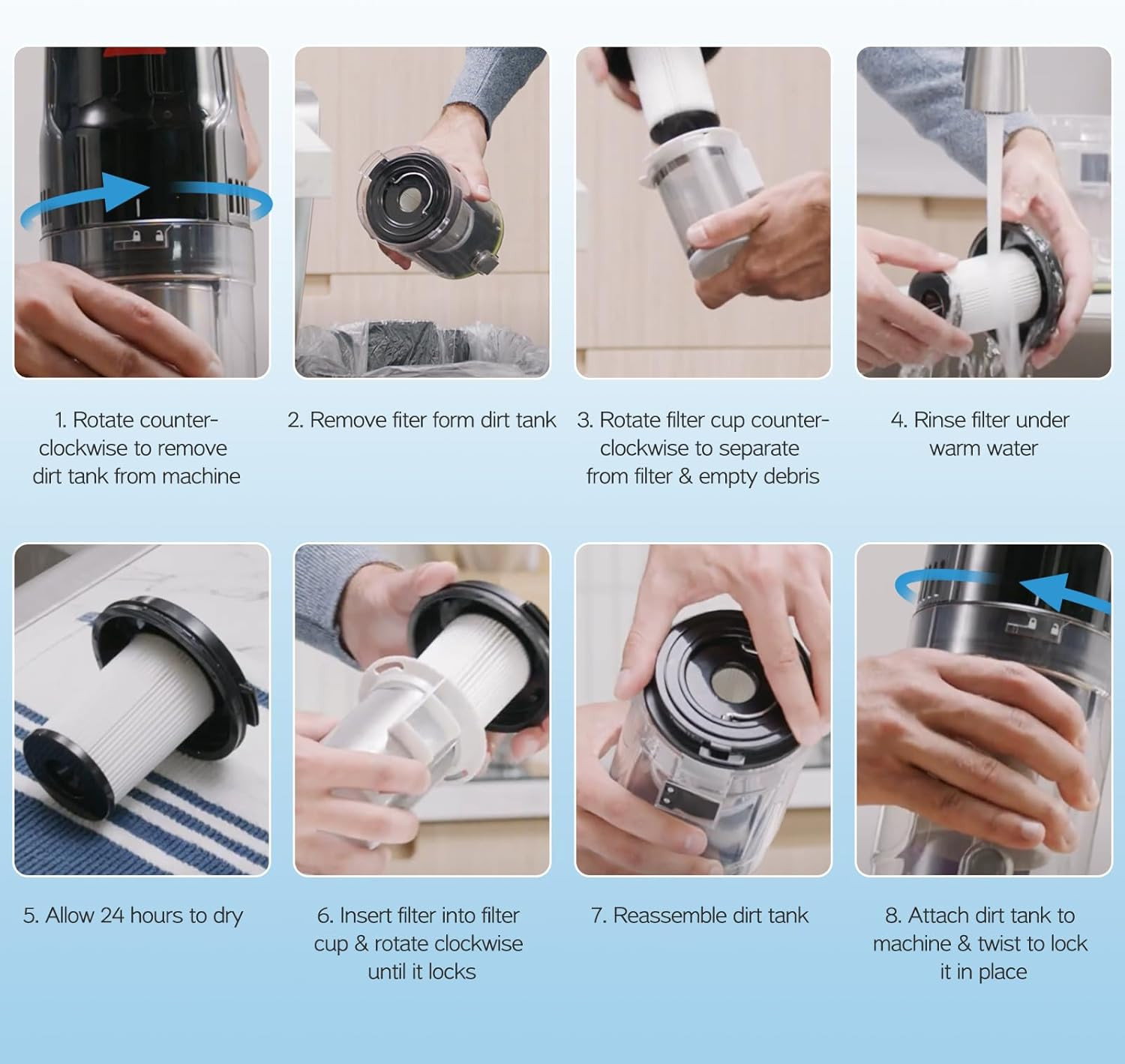 1. Rotate counter-clockwise to remove dirt tank from machine

2. Remove fiter form dirt tank

3. Rotate filter cup counter-clockwise to separate from filter & empty debris

4. Rinse filter under warm water

5. Allow 24 hours to dry

6. Insert filter into filter cup & rotate clockwise until it locks

7. Reassemble dirt tank

8. Attach dirt tank to machine & twist to lock it in place