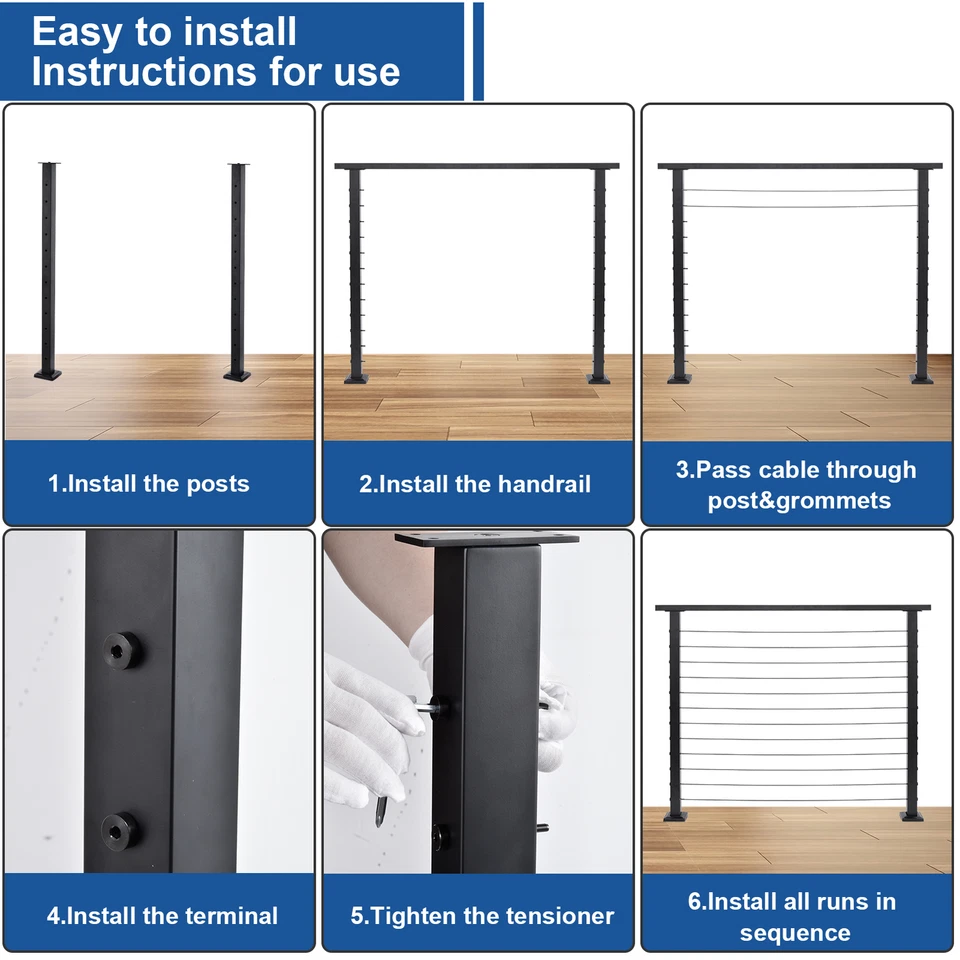 Easy to install
Instructions for use

1.Install the posts

2.Install the handrail

3.Pass cable through post&grommets

4.Install the terminal

5.Tighten the tensioner

6.Install all runs in sequence