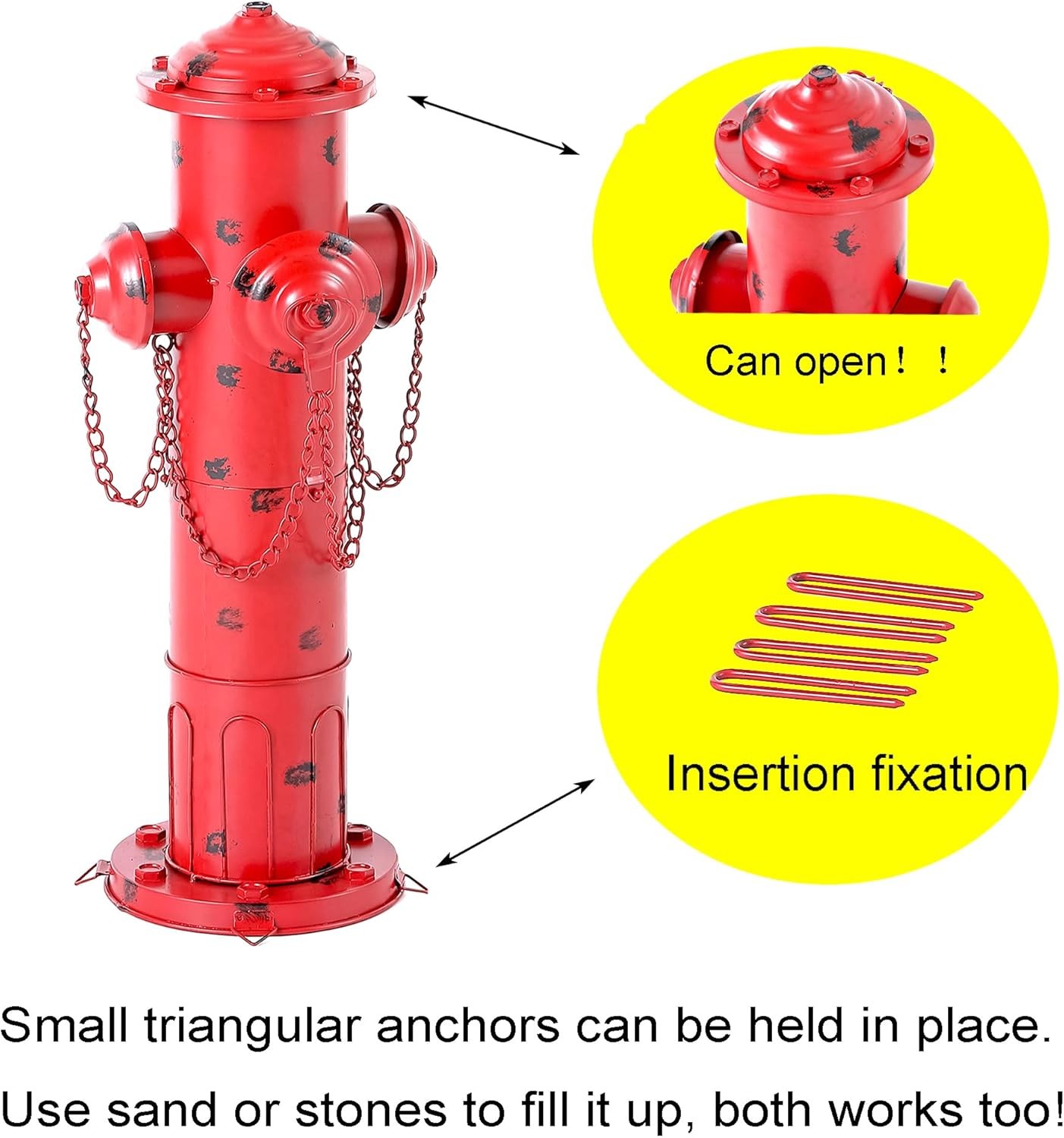 Can open！！

Insertion fixation

Small triangular anchors can be held in place.

Use sand or stones to fill it up, both works too!