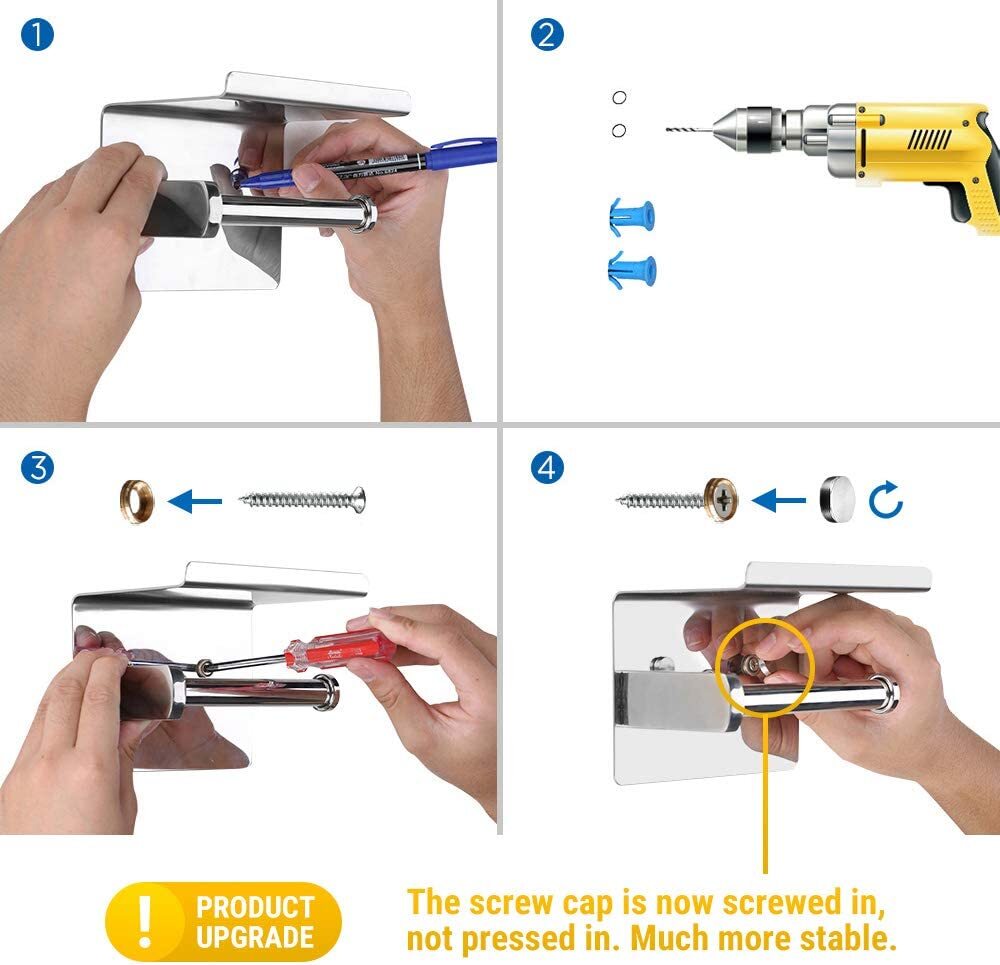 1

2

3

4

!
PRODUCT UPGRADE

The screw cap is now screwed in, not pressed in. Much more stable.