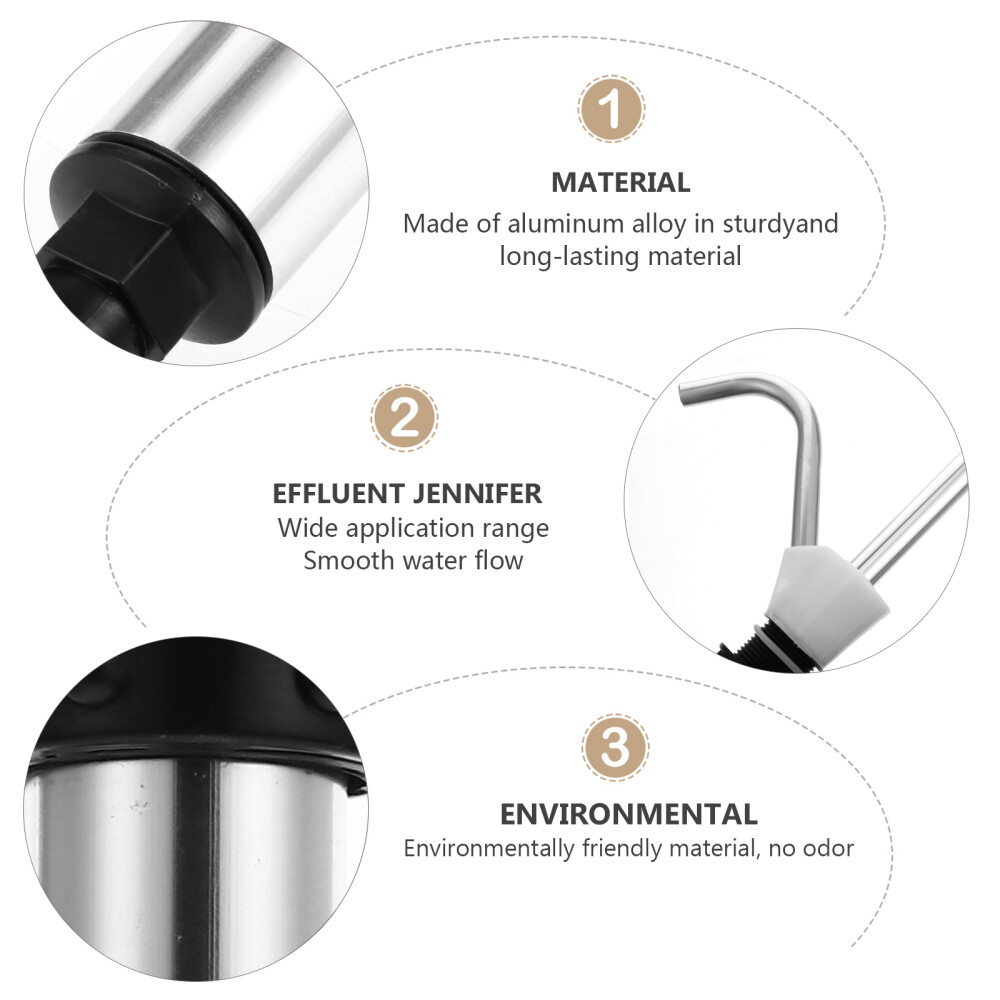 1

MATERIAL

Made of aluminum alloy in sturdyand long-lasting material

2

EFFLUENT JENNIFER

Wide application range
Smooth water flow

3

ENVIRONMENTAL

Environmentally friendly material, no odor