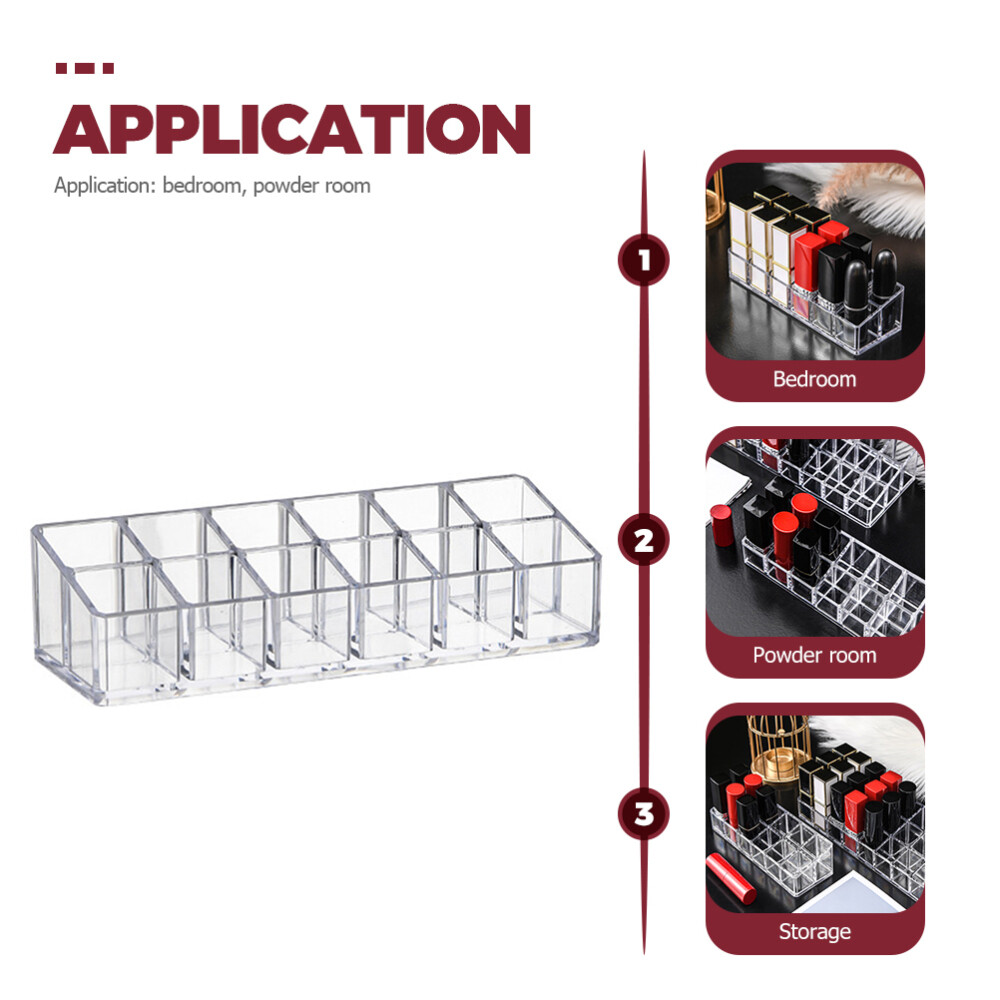 APPLICATION

Application: bedroom, powder room

1

Bedroom

2

Powder room

3

Storage