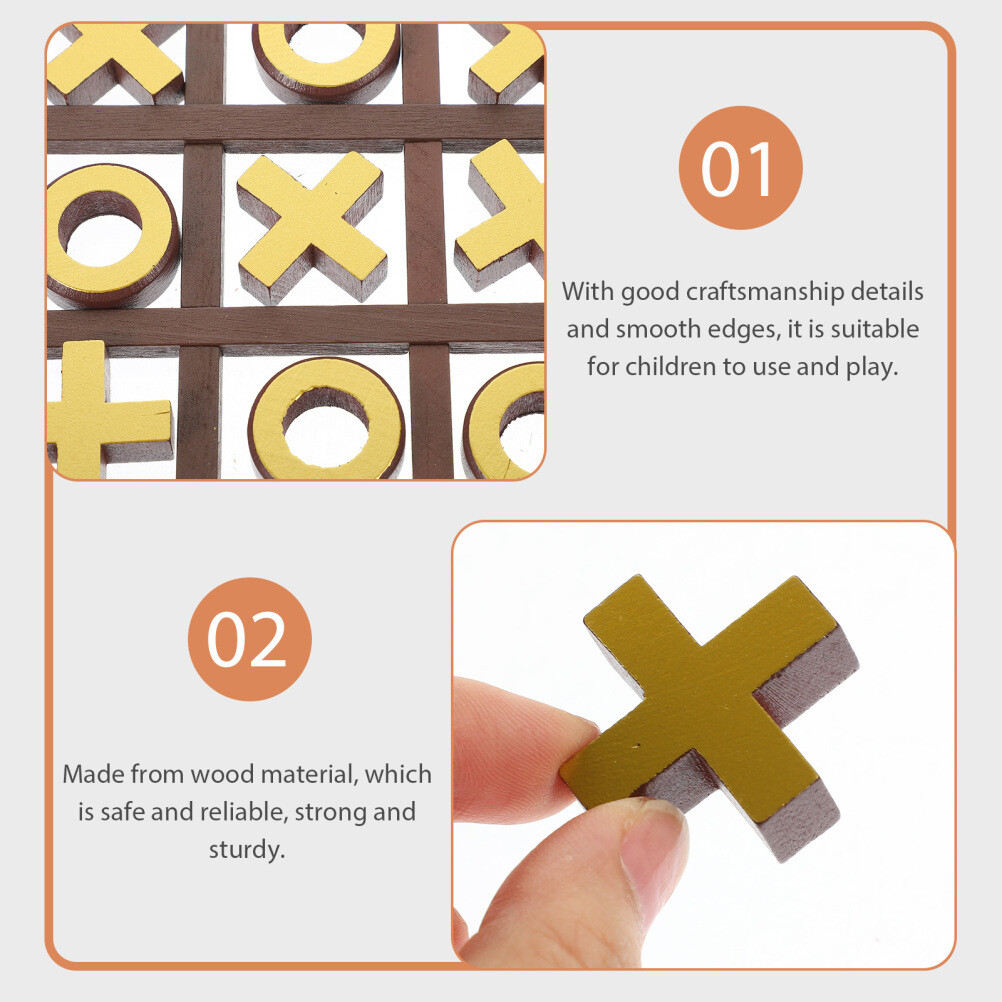 01

With good craftsmanship details and smooth edges, it is suitable for children to use and play.

02

Made from wood material, which is safe and reliable, strong and sturdy.