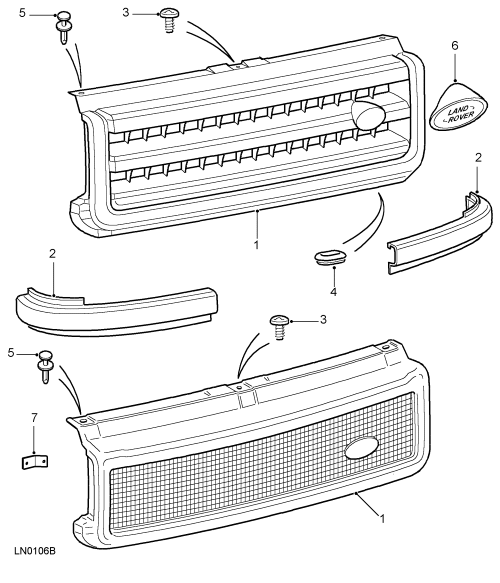 5
3
6
LAND ROVER
2
1
2
4
3
5
7
1
LN0106B