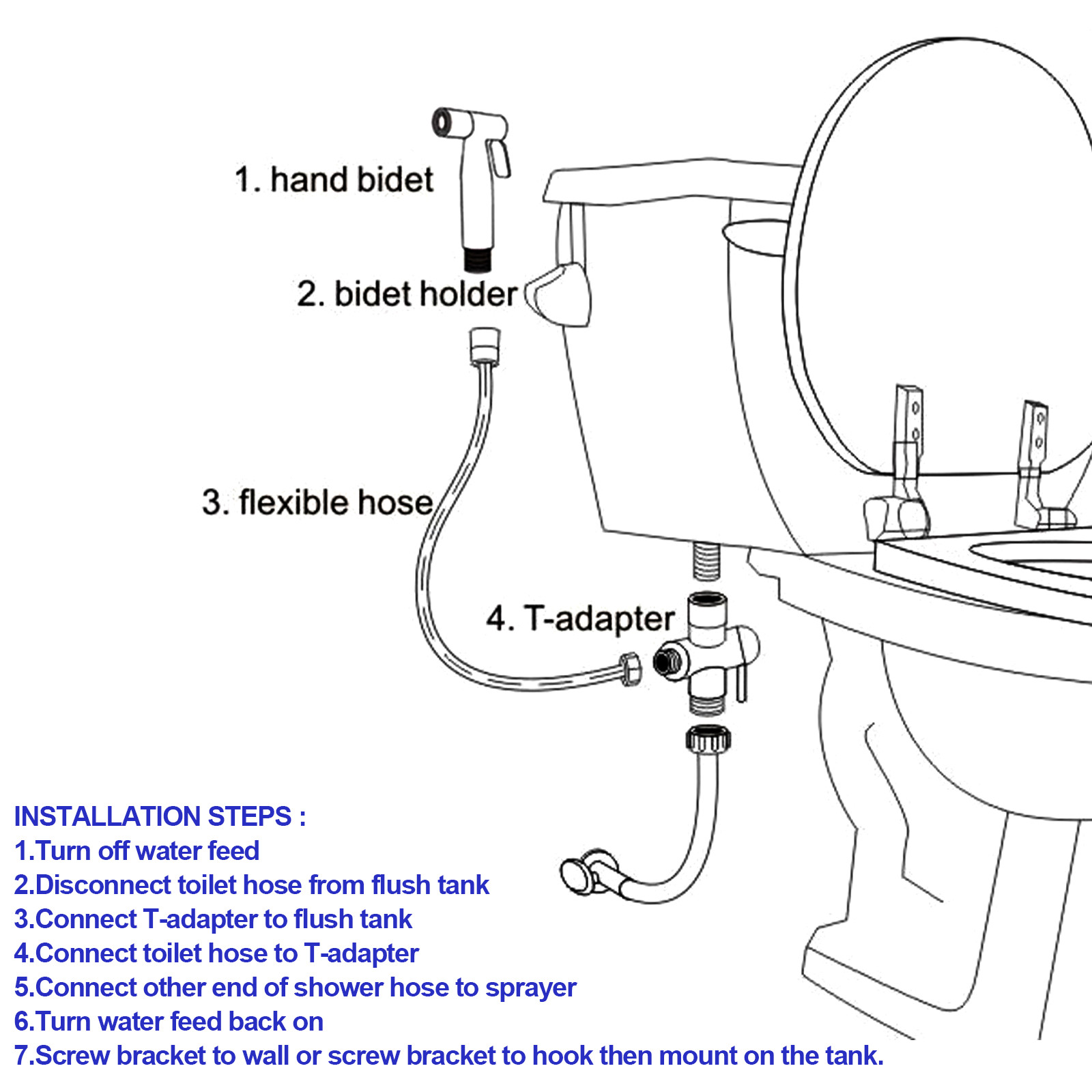 1. hand bidet

2. bidet holder

3. flexible hose

4. T-adapter

INSTALLATION STEPS :
1.Turn off water feed
2.Disconnect toilet hose from flush tank
3.Connect T-adapter to flush tank
4.Connect toilet hose to T-adapter
5.Connect other end of shower hose to sprayer
6.Turn water feed back on
7.Screw bracket to wall or screw bracket to hook then mount on the tank.