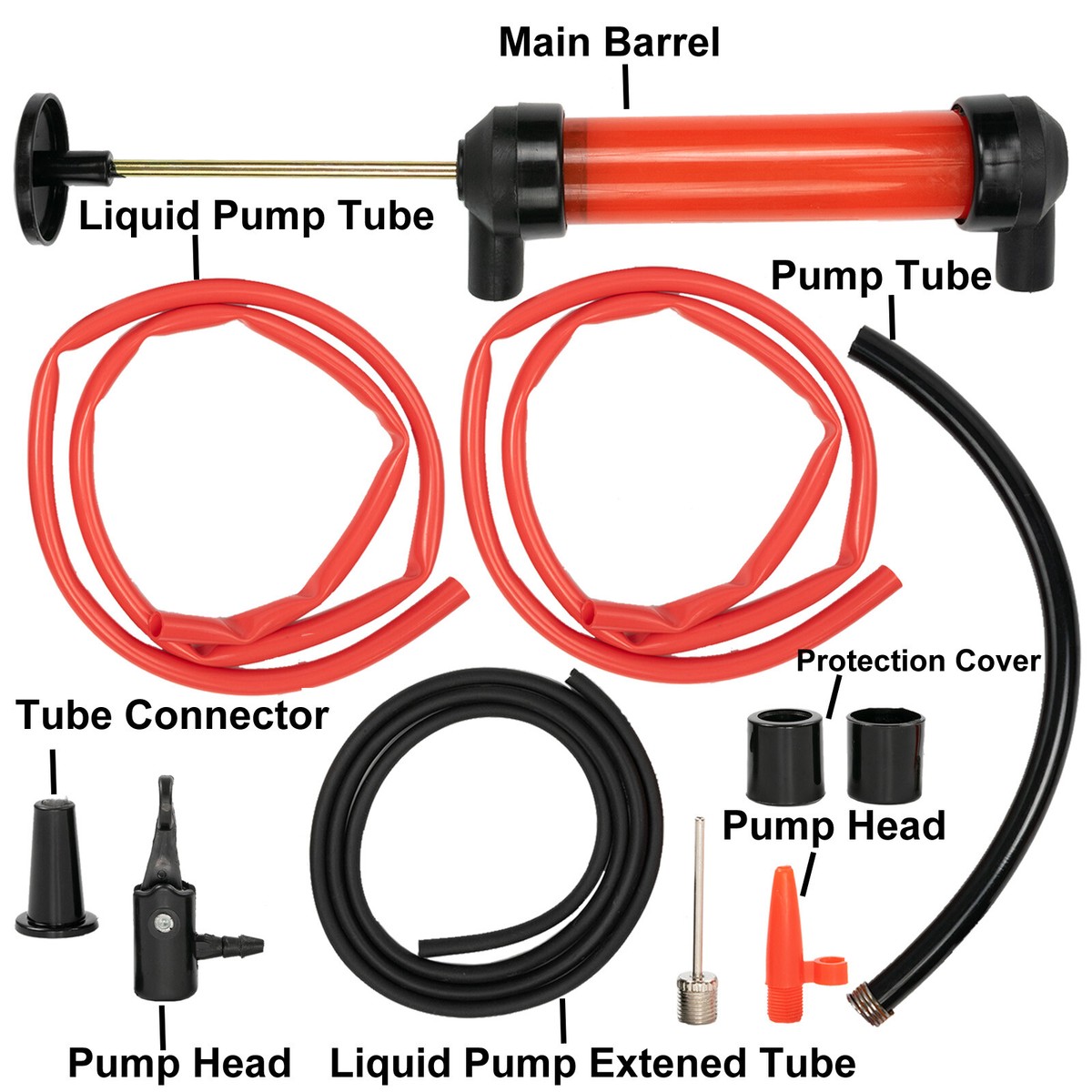 Main Barrel

Liquid Pump Tube

Pump Tube

Protection Cover

Tube Connector

Pump Head

Pump Head

Liquid Pump Extened Tube