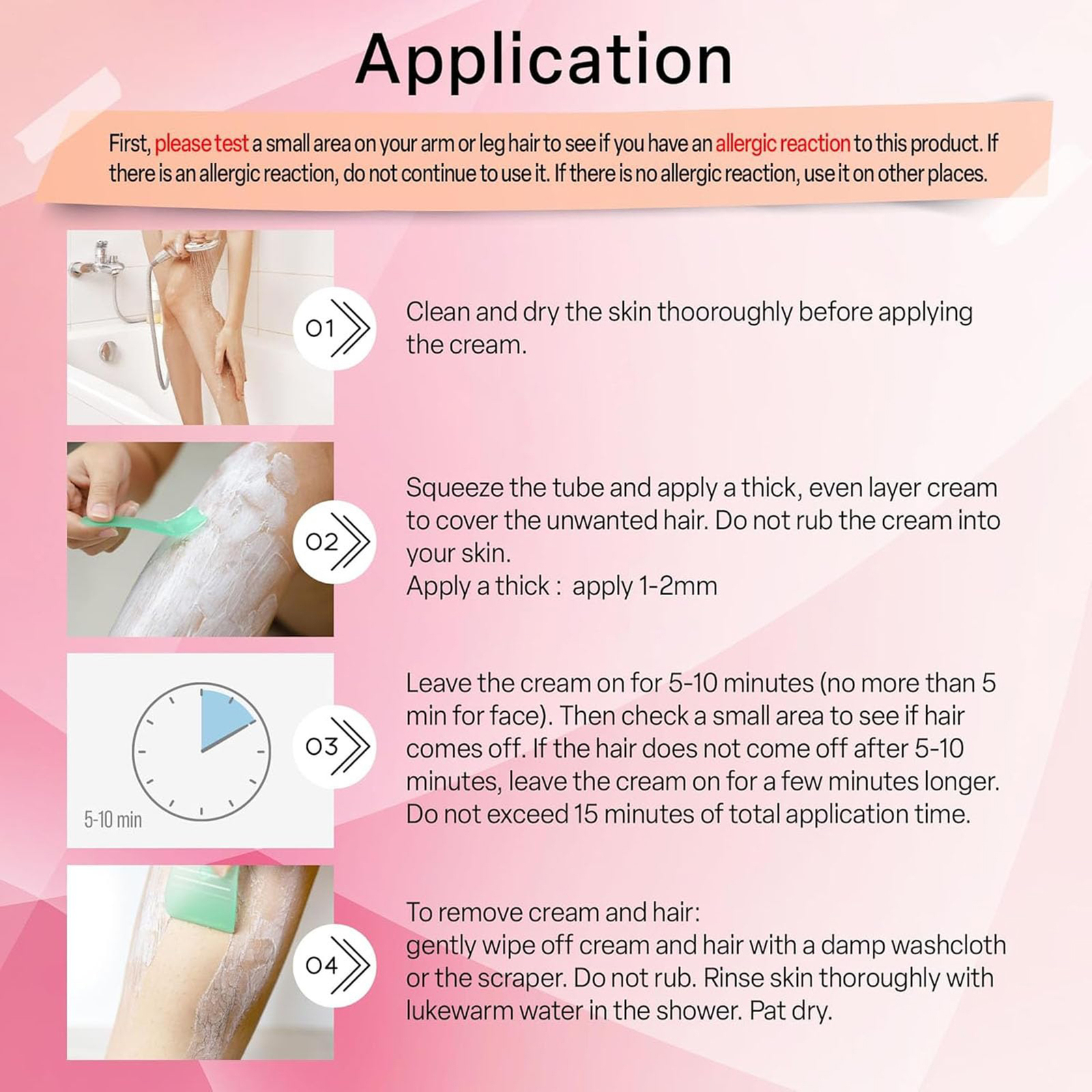 Application

First, please test a small area on your arm or leg hair to see if you have an allergic reaction to this product. If there is an allergic reaction, do not continue to use it. If there is no allergic reaction, use it on other places.

01

Clean and dry the skin thooroughly before applying the cream.

02

Squeeze the tube and apply a thick, even layer cream to cover the unwanted hair. Do not rub the cream into your skin.
Apply a thick : apply 1-2mm

5-10 min

03

Leave the cream on for 5-10 minutes (no more than 5 min for face). Then check a small area to see if hair comes off. If the hair does not come off after 5-10 minutes, leave the cream on for a few minutes longer. Do not exceed 15 minutes of total application time.

04

To remove cream and hair:
gently wipe off cream and hair with a damp washcloth or the scraper. Do not rub. Rinse skin thoroughly with lukewarm water in the shower. Pat dry.