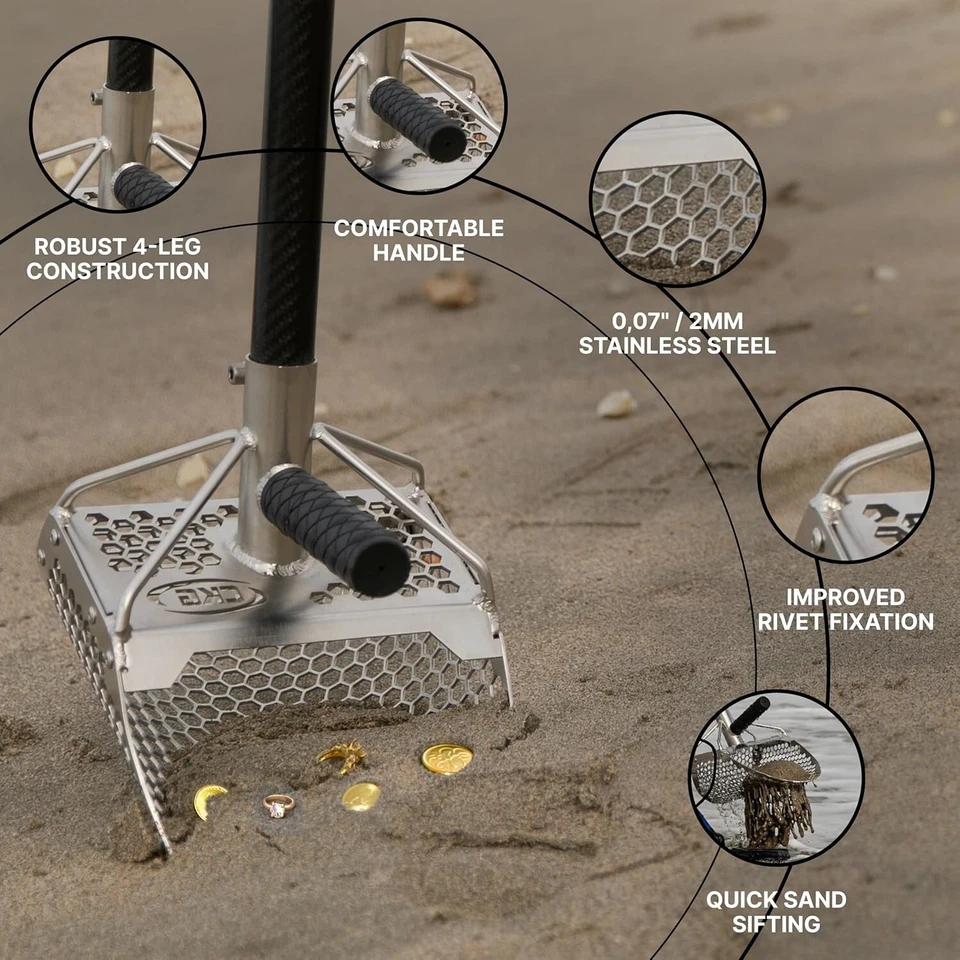 ROBUST 4-LEG CONSTRUCTION

COMFORTABLE HANDLE

0,07" / 2MM STAINLESS STEEL

IMPROVED RIVET FIXATION

QUICK SAND SIFTING

CKG