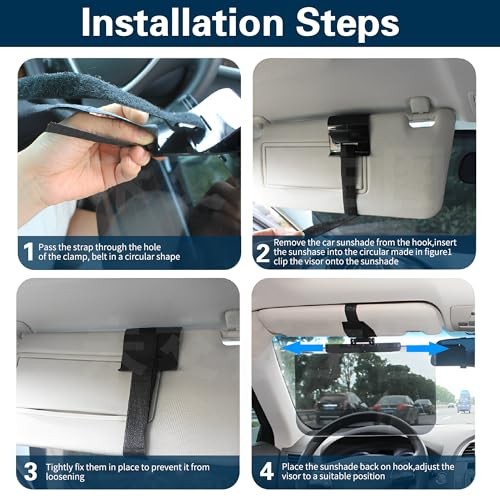 Installation Steps

1 Pass the strap through the hole of the clamp, belt in a circular shape

2 Remove the car sunshade from the hook,insert the sunshase into the circular made in figure1 clip the visor onto the sunshade

3 Tightly fix them in place to prevent it from loosening

4 Place the sunshade back on hook,adjust the visor to a suitable position