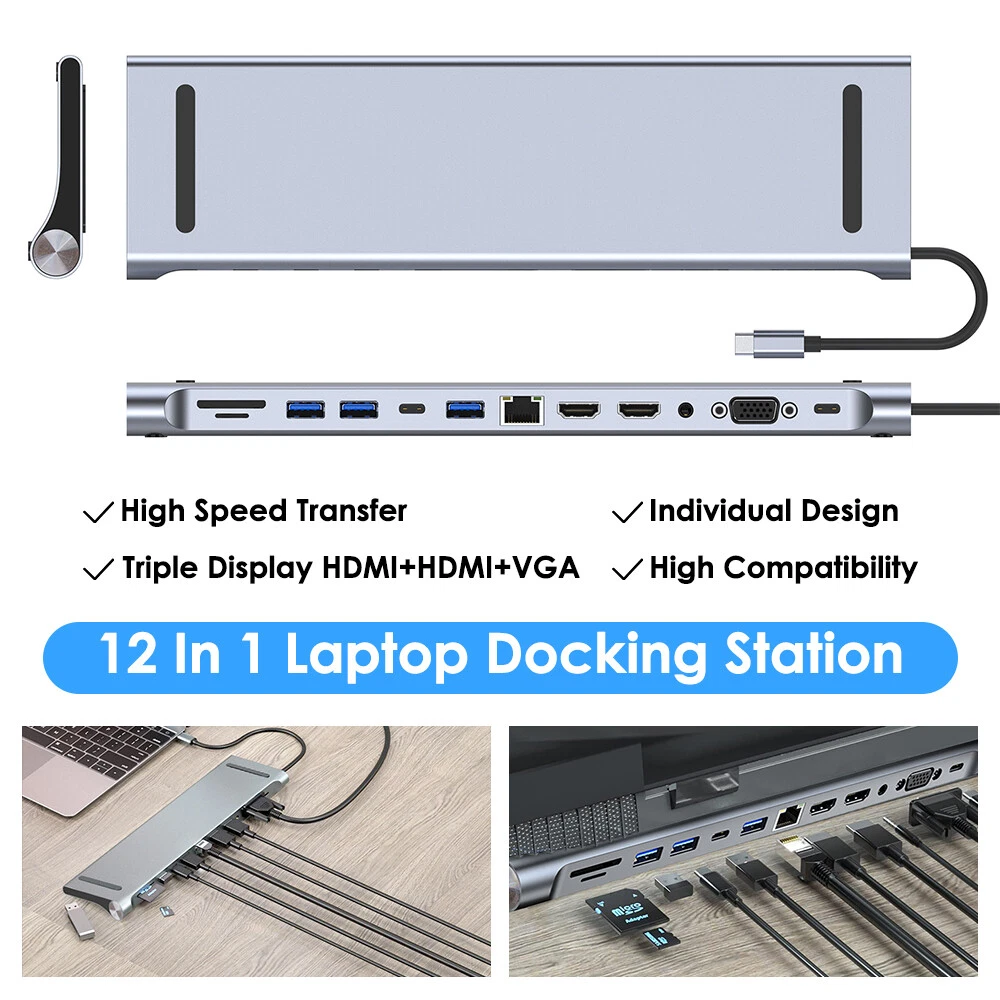 ✓ High Speed Transfer
✓ Triple Display HDMI+HDMI+VGA
✓ Individual Design
✓ High Compatibility

12 In 1 Laptop Docking Station

micro
Adapter