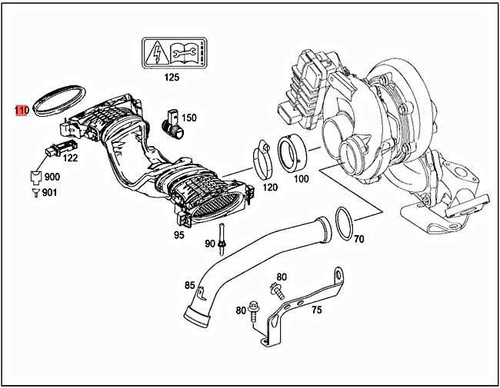 125

110

150

122

900

901

120

100

95

90

70

85

80

80

75