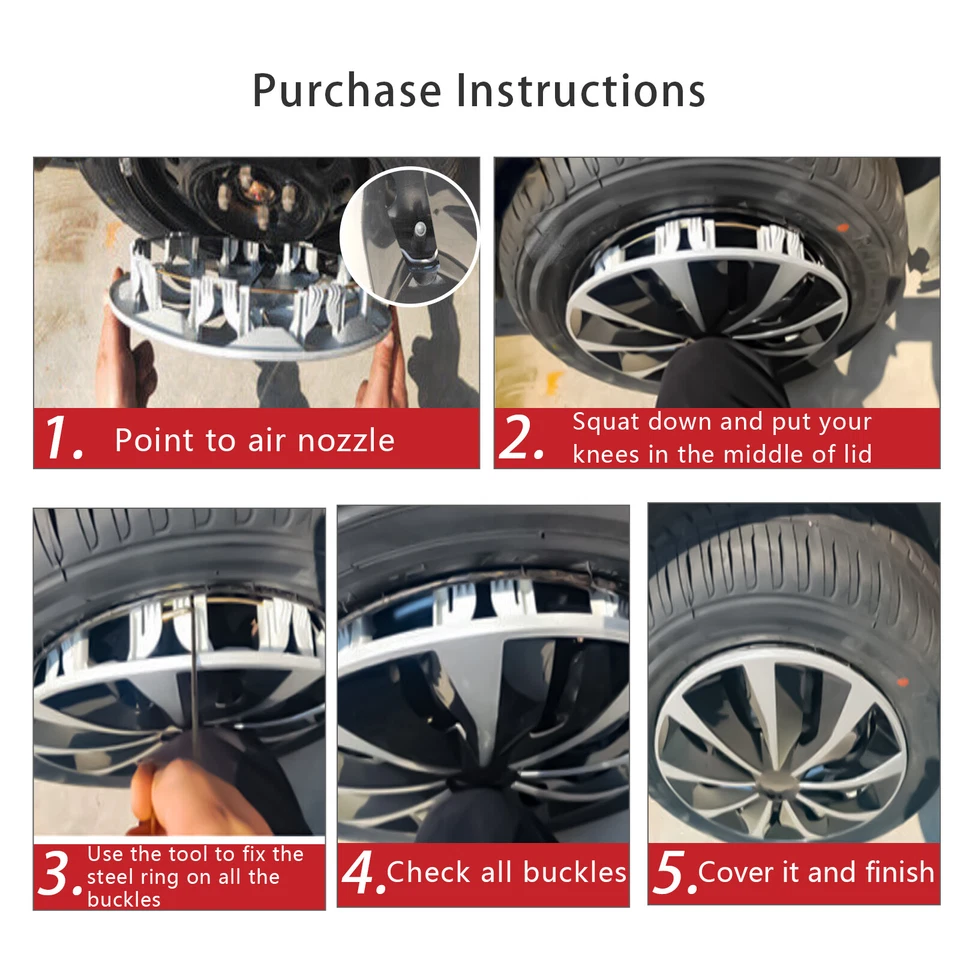 Purchase Instructions

1. Point to air nozzle

2. Squat down and put your knees in the middle of lid

3. Use the tool to fix the steel ring on all the buckles

4. Check all buckles

5. Cover it and finish