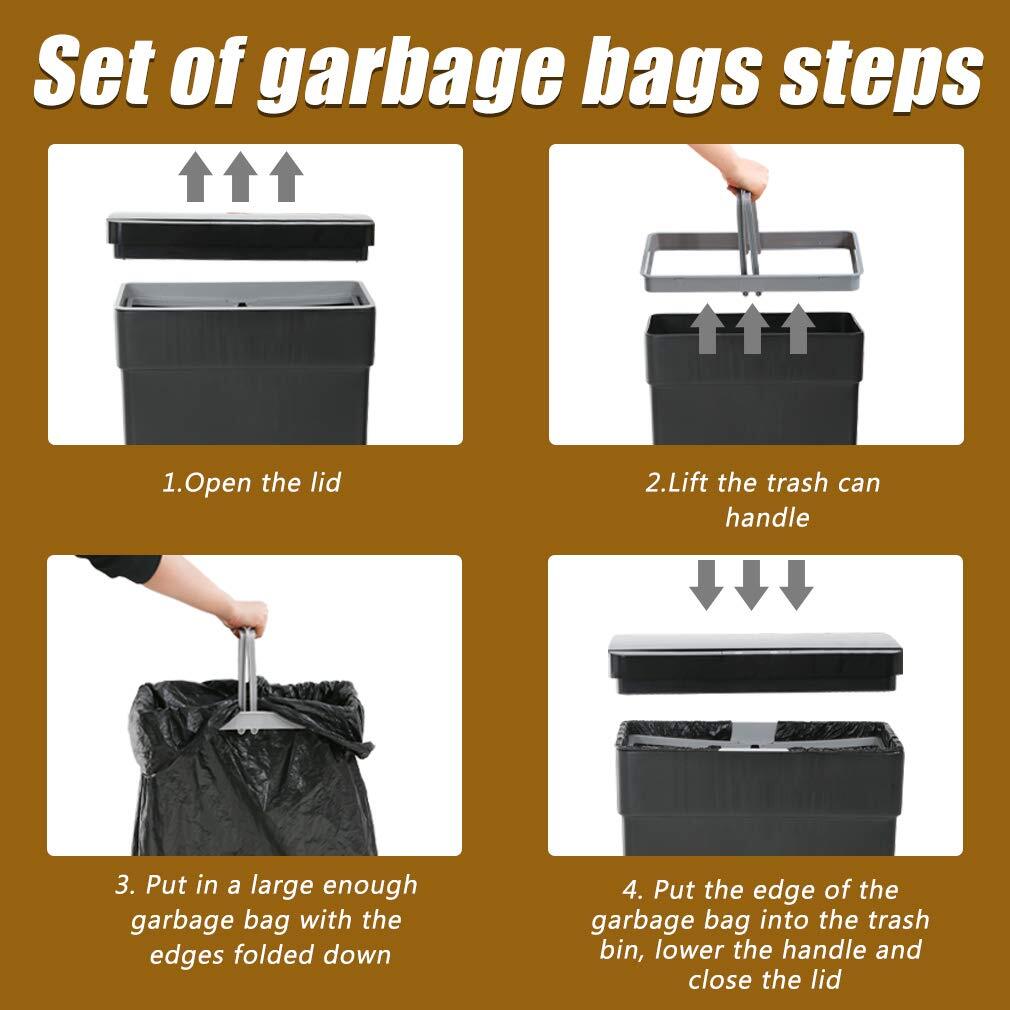 Set of garbage bags steps

1.Open the lid

2.Lift the trash can handle

3. Put in a large enough garbage bag with the edges folded down

4. Put the edge of the garbage bag into the trash bin, lower the handle and close the lid