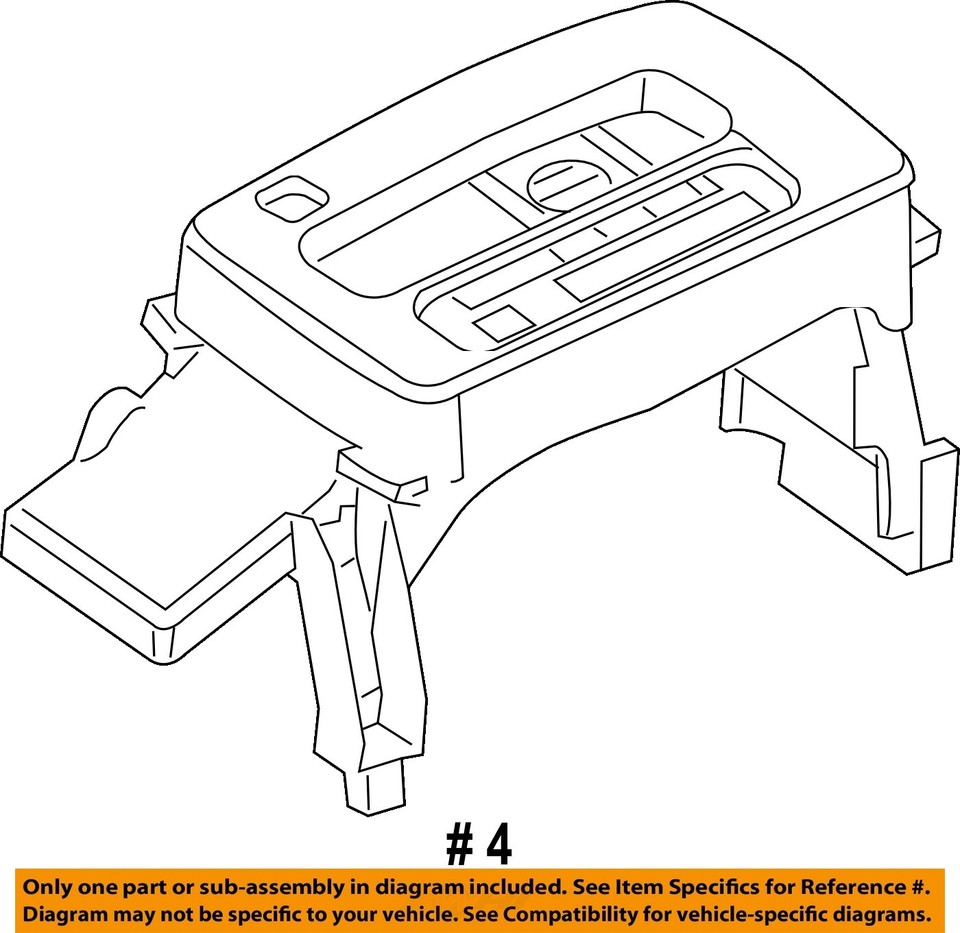 # 4

Only one part or sub-assembly in diagram included. See Item Specifics for Reference #.
Diagram may not be specific to your vehicle. See Compatibility for vehicle-specific diagrams.