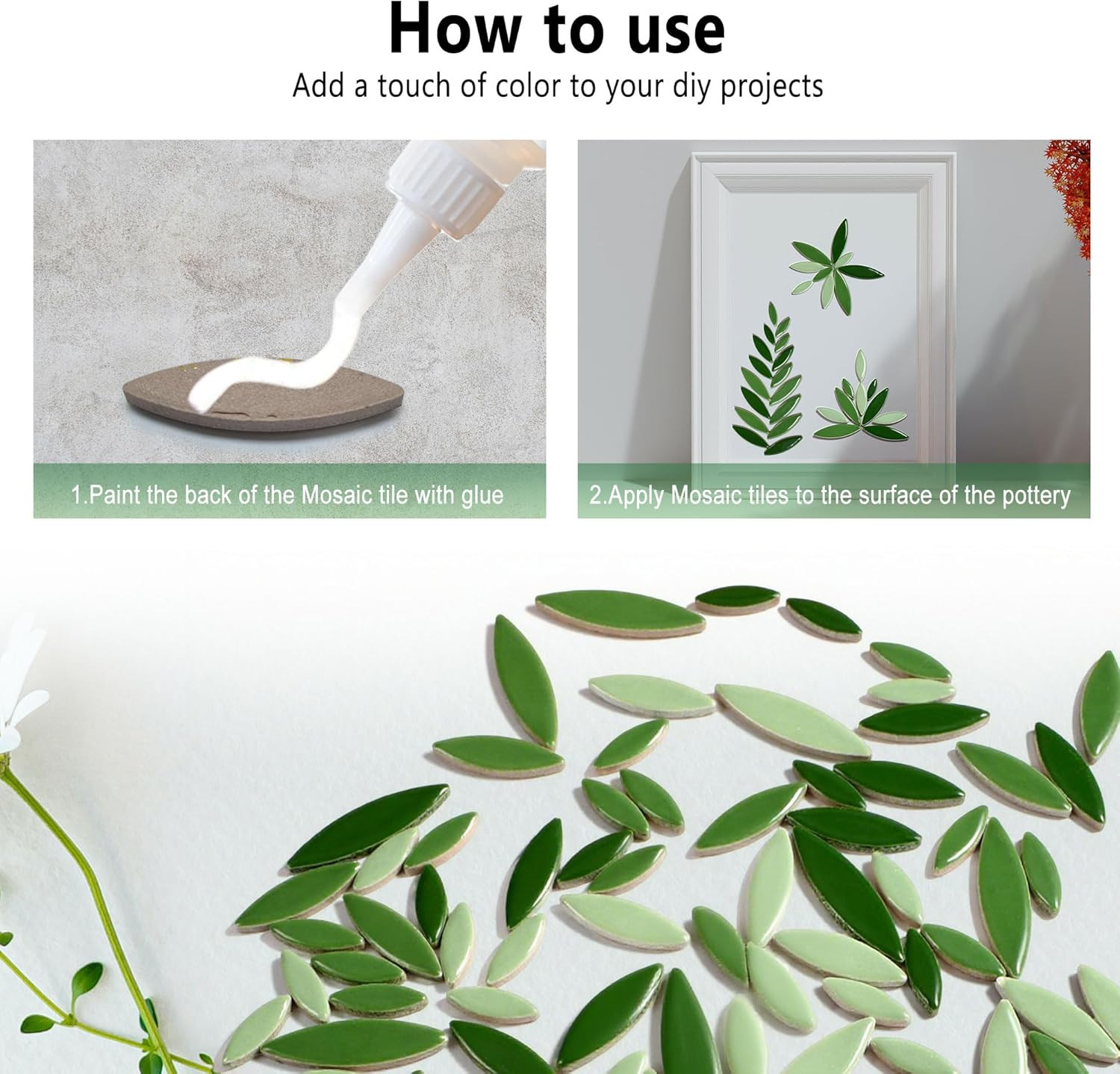 How to use

Add a touch of color to your diy projects

1.Paint the back of the Mosaic tile with glue

2.Apply Mosaic tiles to the surface of the pottery