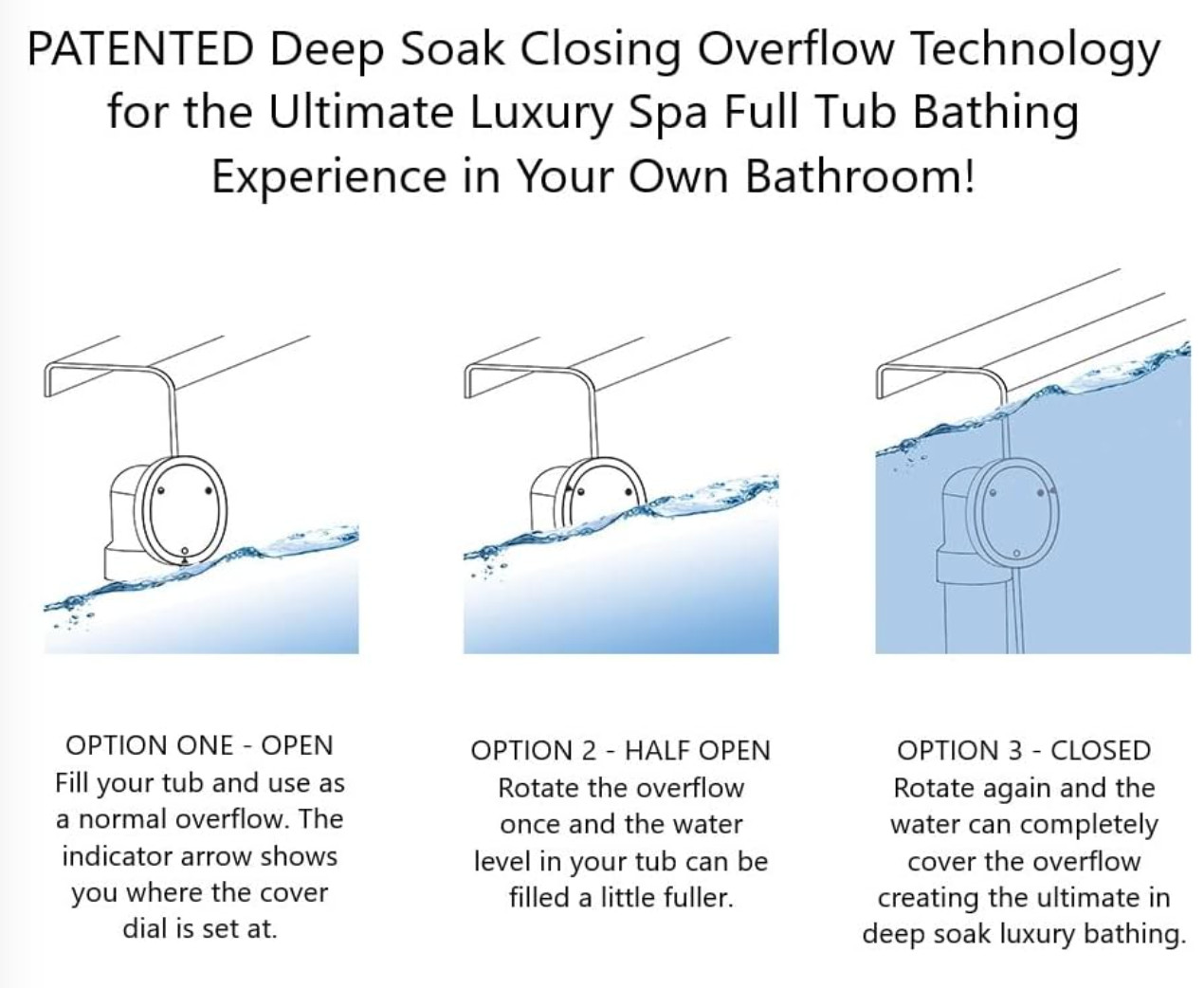 PATENTED Deep Soak Closing Overflow Technology for the Ultimate Luxury Spa Full Tub Bathing Experience in Your Own Bathroom!

OPTION ONE - OPEN
Fill your tub and use as a normal overflow. The indicator arrow shows you where the cover dial is set at.

OPTION 2 - HALF OPEN
Rotate the overflow once and the water level in your tub can be filled a little fuller.

OPTION 3 - CLOSED
Rotate again and the water can completely cover the overflow creating the ultimate in deep soak luxury bathing.