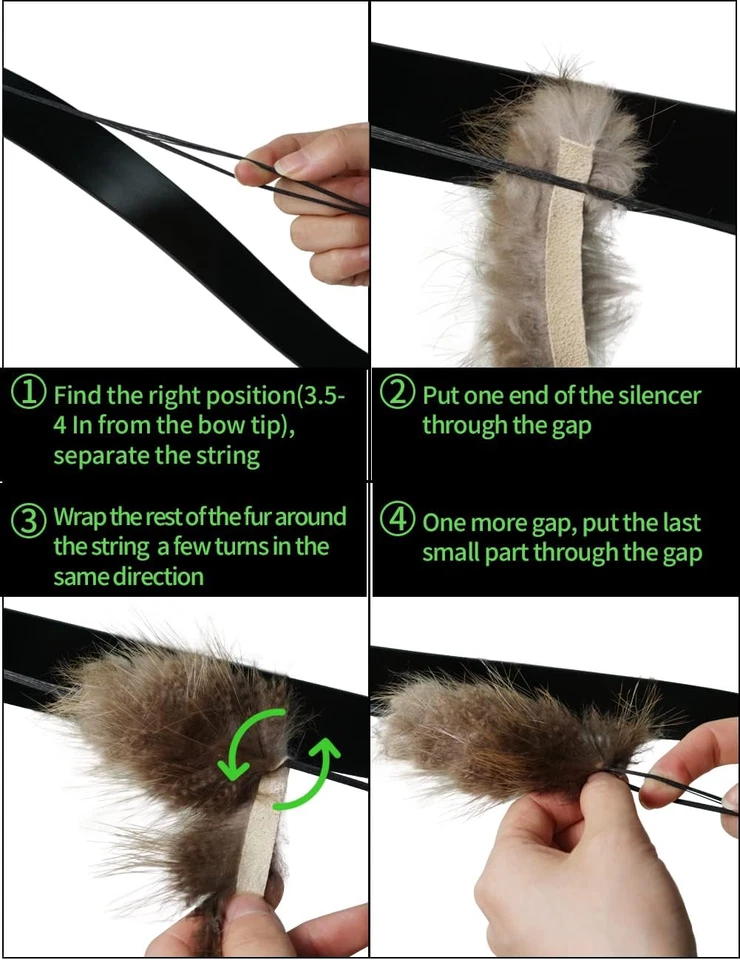 ① Find the right position(3.5-4 In from the bow tip), separate the string

② Put one end of the silencer through the gap

③ Wrap the rest of the fur around the string a few turns in the same direction

④ One more gap, put the last small part through the gap