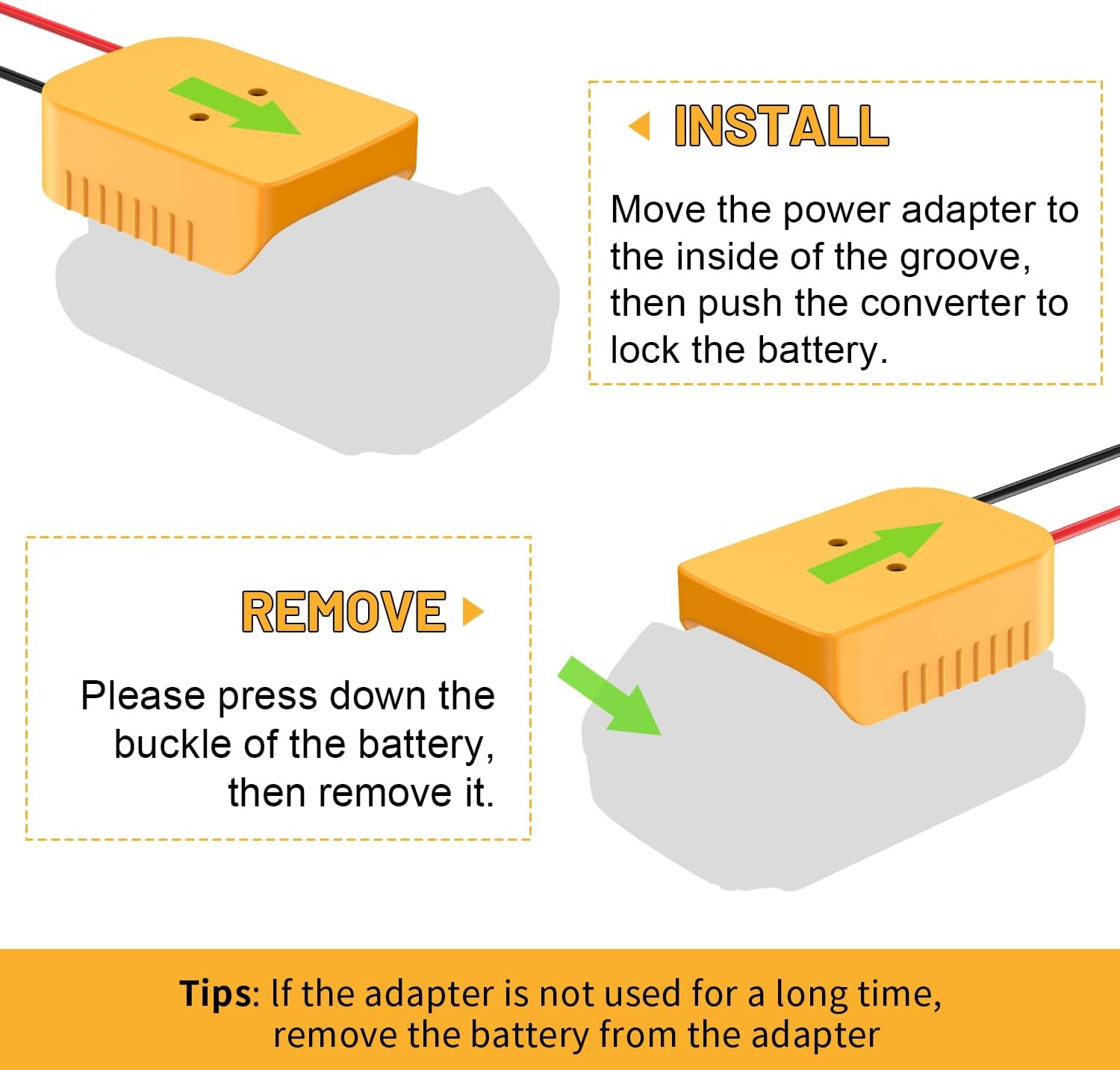 INSTALL

Move the power adapter to the inside of the groove, then push the converter to lock the battery.

REMOVE

Please press down the buckle of the battery, then remove it.

Tips: If the adapter is not used for a long time, remove the battery from the adapter