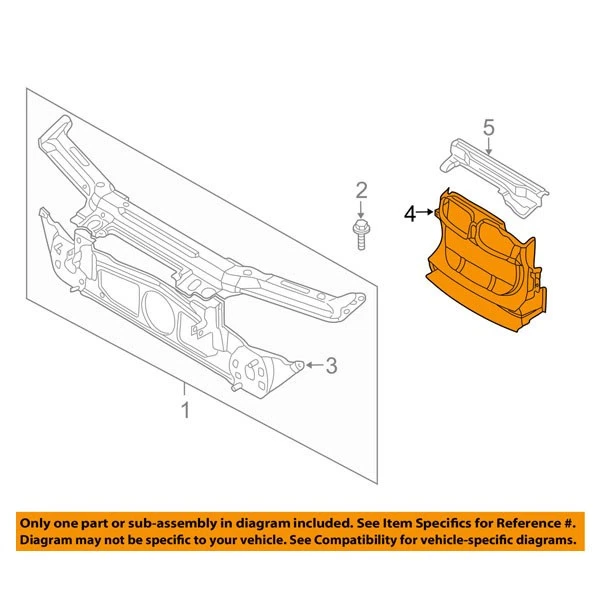 5

2

4

3

1

Only one part or sub-assembly in diagram included. See Item Specifics for Reference #.
Diagram may not be specific to your vehicle. See Compatibility for vehicle-specific diagrams.