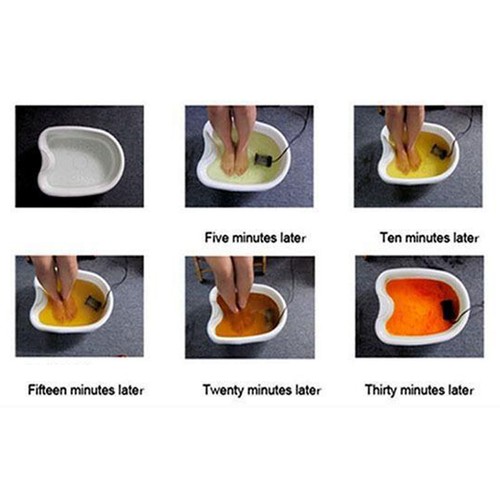 Five minutes later

Ten minutes later

Fifteen minutes later

Twenty minutes later

Thirty minutes later