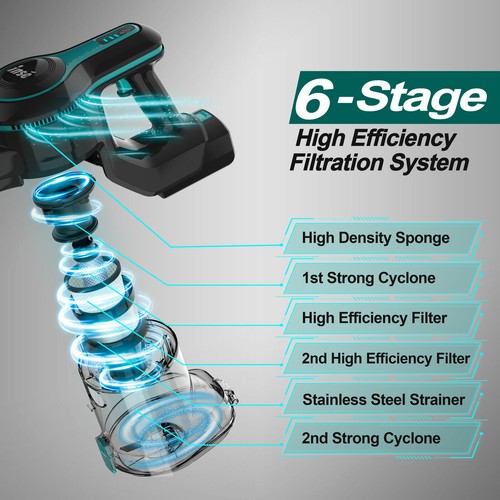 inse

6-Stage

High Efficiency Filtration System

High Density Sponge

1st Strong Cyclone

High Efficiency Filter

2nd High Efficiency Filter

Stainless Steel Strainer

2nd Strong Cyclone