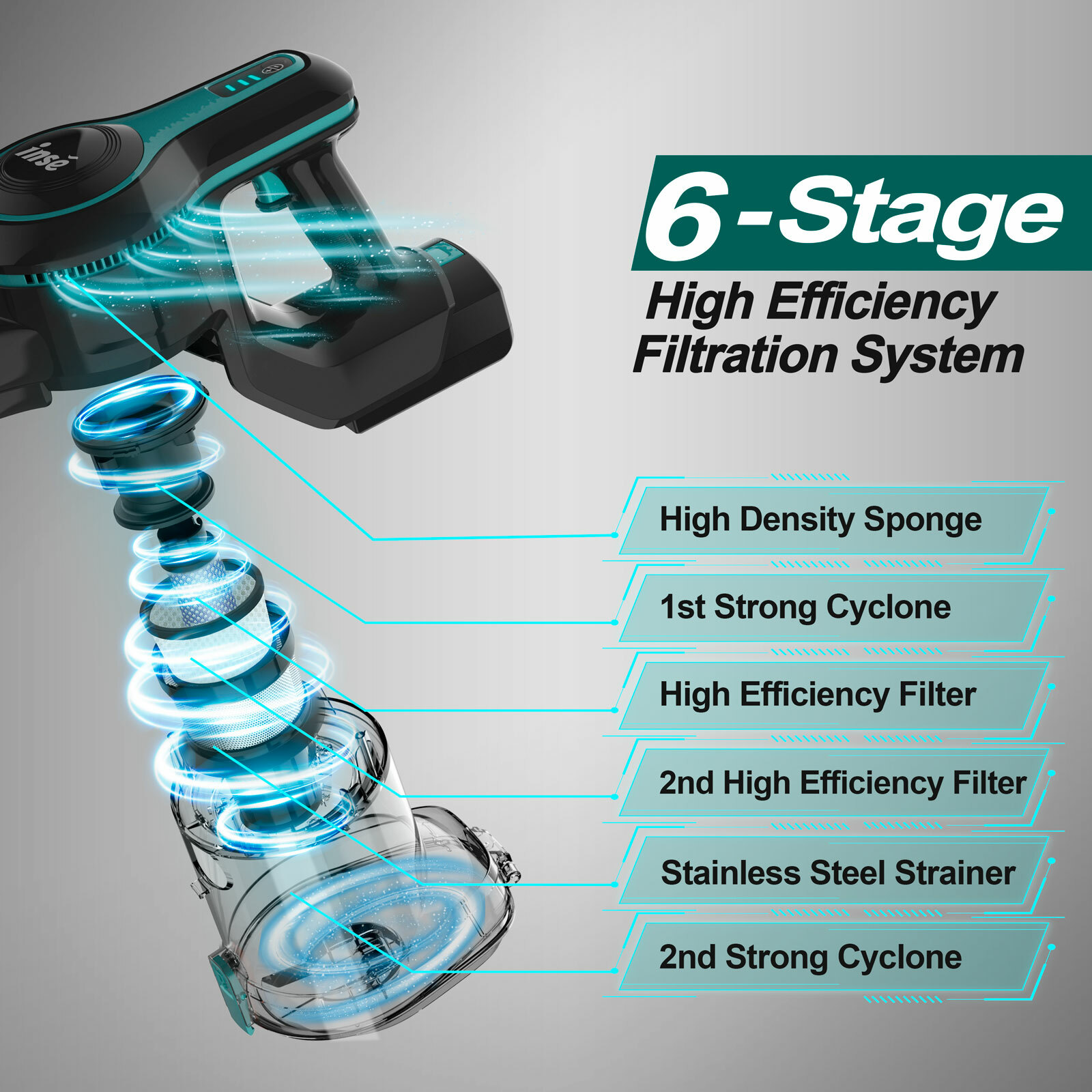 inse

6-Stage

High Efficiency Filtration System

High Density Sponge

1st Strong Cyclone

High Efficiency Filter

2nd High Efficiency Filter

Stainless Steel Strainer

2nd Strong Cyclone