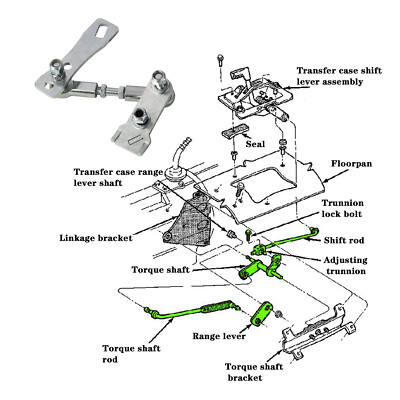 Transfer case shift lever assembly

Seal

Floorpan

Transfer case range lever shaft

Trunnion lock bolt

Linkage bracket

Shift rod

Adjusting trunnion

Torque shaft

Range lever

Torque shaft rod

Torque shaft bracket