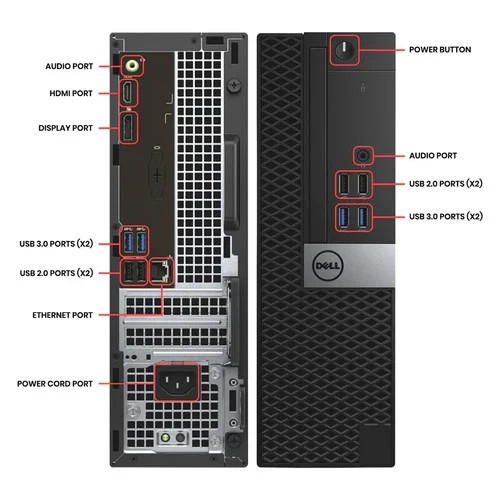 AUDIO PORT
HDMI PORT
DISPLAY PORT
USB 3.0 PORTS (X2)
USB 2.0 PORTS (X2)
ETHERNET PORT
POWER CORD PORT

POWER BUTTON
AUDIO PORT
USB 2.0 PORTS (X2)
USB 3.0 PORTS (X2)

DELL