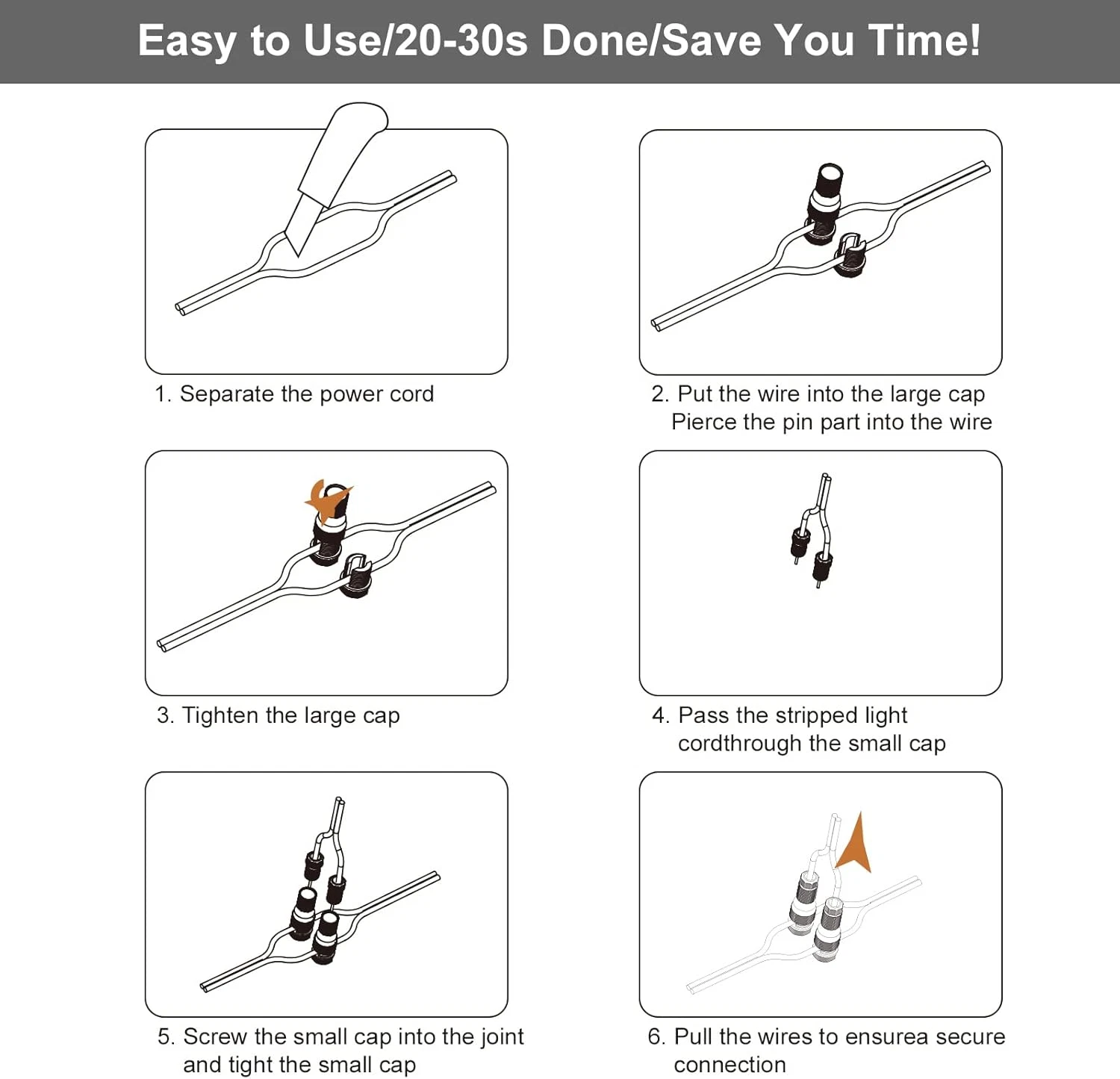 Easy to Use/20-30s Done/Save You Time!

1. Separate the power cord

2. Put the wire into the large cap
Pierce the pin part into the wire

3. Tighten the large cap

4. Pass the stripped light cordthrough the small cap

5. Screw the small cap into the joint and tight the small cap

6. Pull the wires to ensurea secure connection